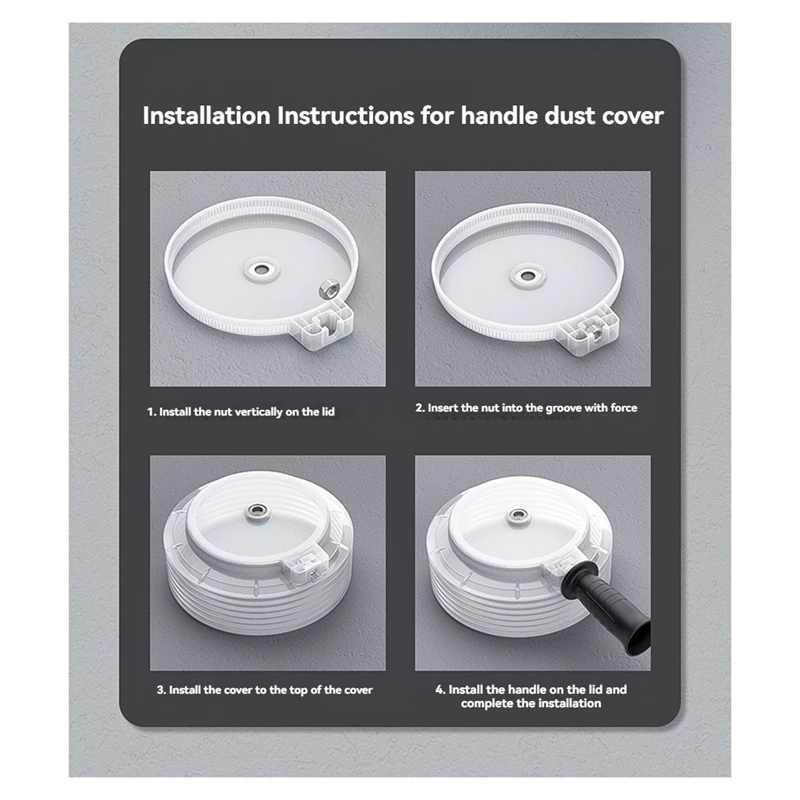 Installation Instructions for handle dust cover

1. Install the nut vertically on the lid

2. Insert the nut into the groove with force

3. Install the cover to the top of the cover

4. Install the handle on the lid and complete the installation