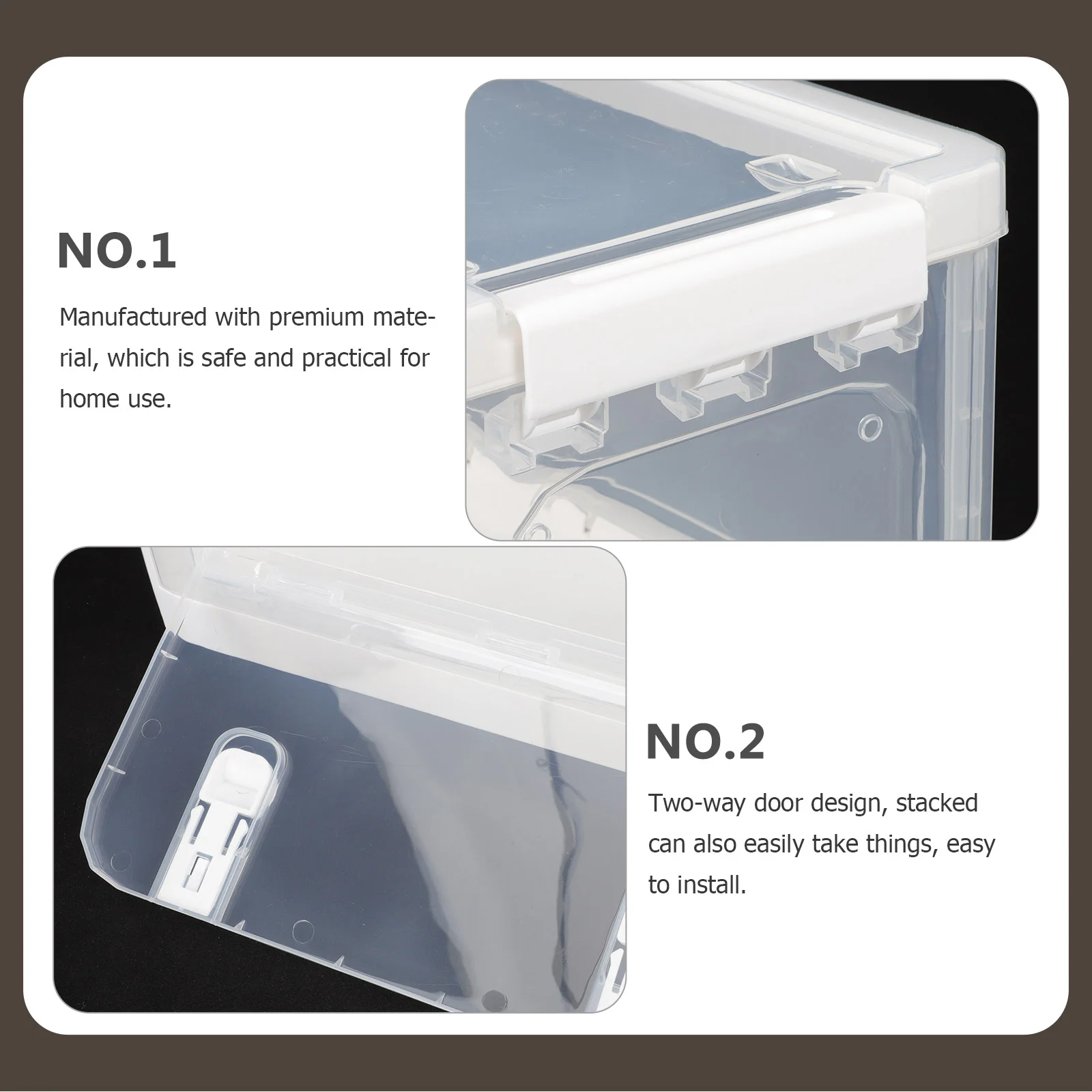 NO.1

Manufactured with premium material, which is safe and practical for home use.

NO.2

Two-way door design, stacked can also easily take things, easy to install.