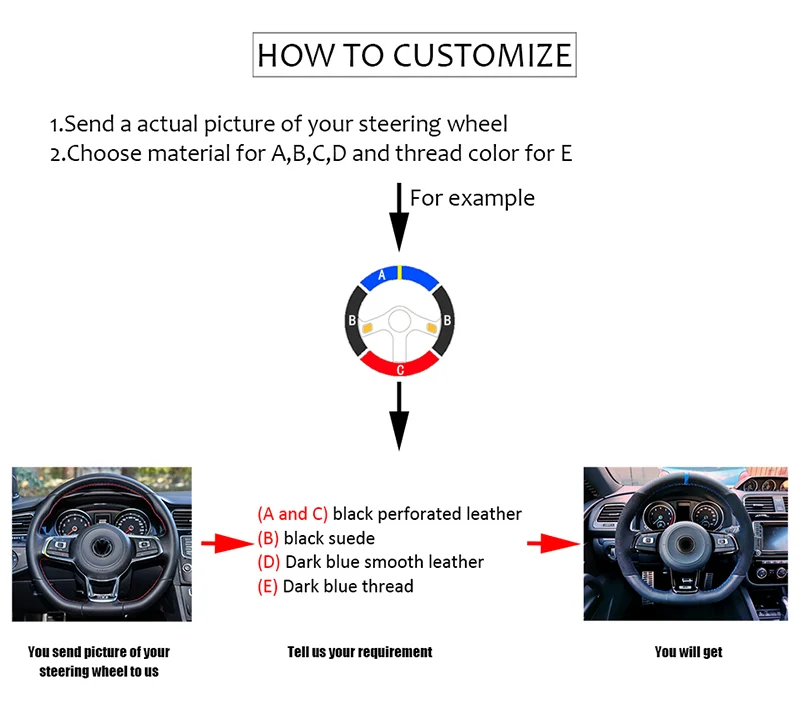 HOW TO CUSTOMIZE

1.Send a actual picture of your steering wheel
2.Choose material for A,B,C,D and thread color for E

For example

A
B
B
C

(A and C) black perforated leather
(B) black suede
(D) Dark blue smooth leather
(E) Dark blue thread

You send picture of your steering wheel to us

Tell us your requirement

You will get