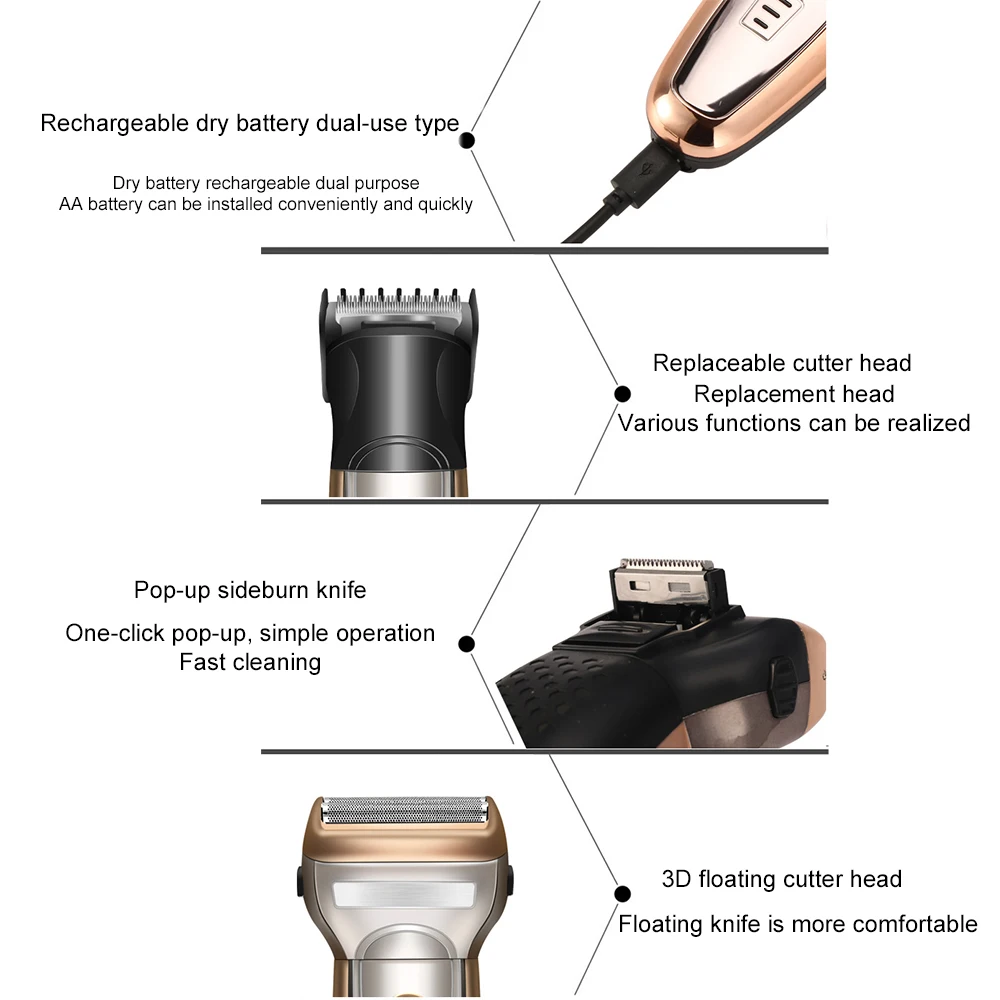 Rechargeable dry battery dual-use type

Dry battery rechargeable dual purpose
AA battery can be installed conveniently and quickly

Replaceable cutter head
Replacement head
Various functions can be realized

Pop-up sideburn knife

One-click pop-up, simple operation
Fast cleaning

3D floating cutter head

Floating knife is more comfortable