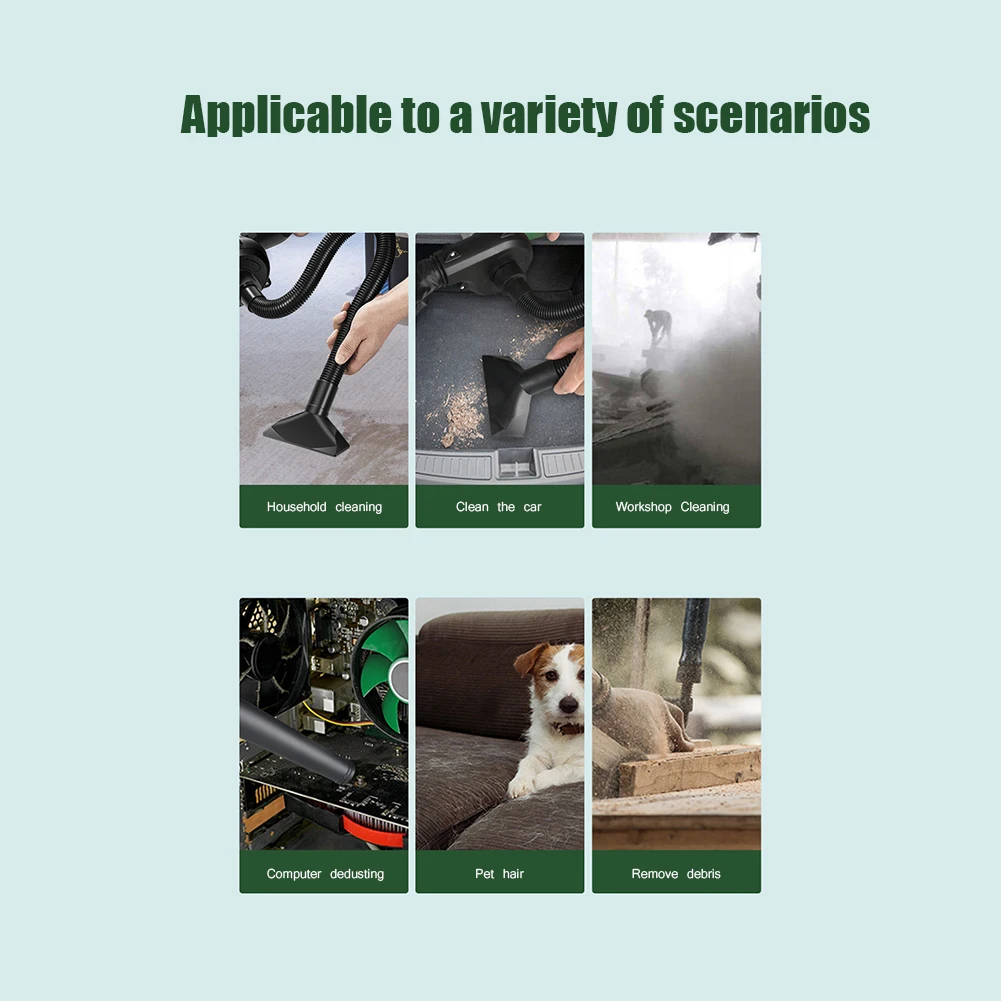 Applicable to a variety of scenarios

Household cleaning

Clean the car

Workshop Cleaning

Computer dedusting

Pet hair

Remove debris