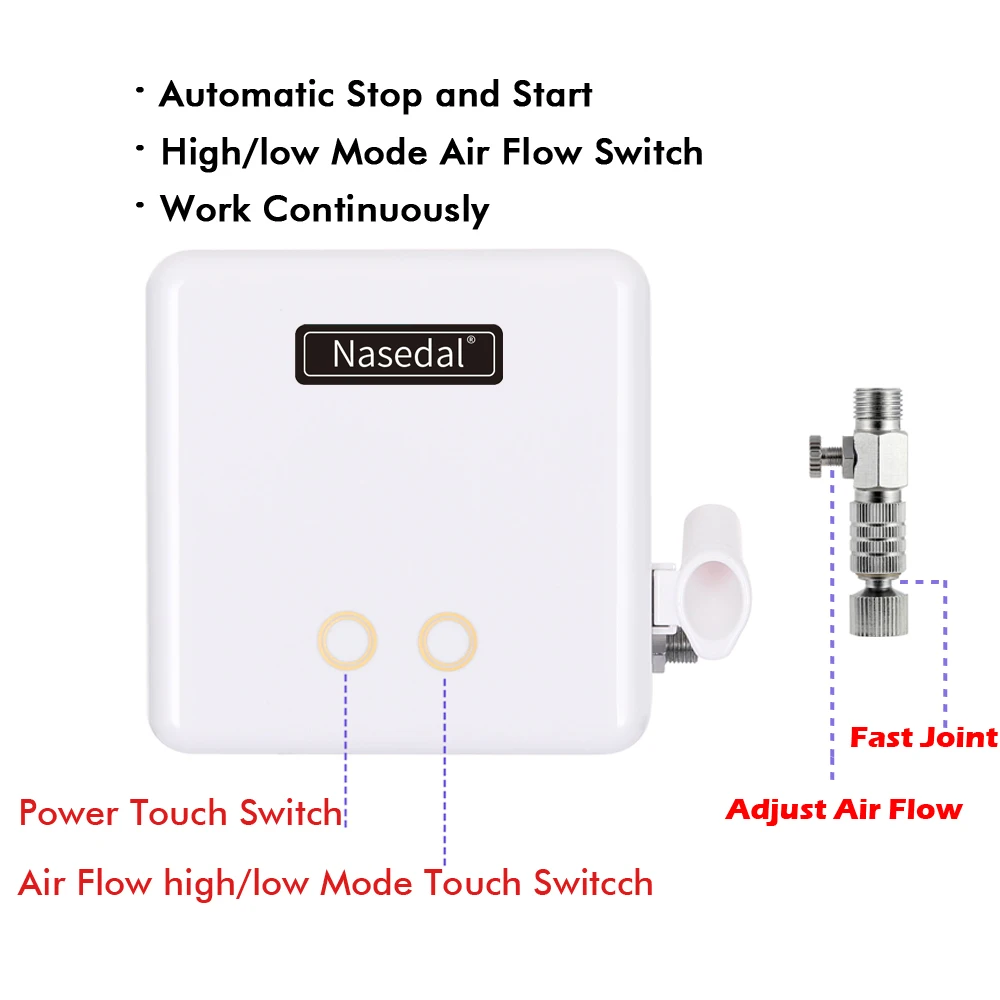 · Automatic Stop and Start
· High/low Mode Air Flow Switch
· Work Continuously

Nasedal®

Fast Joint

Adjust Air Flow

Power Touch Switch

Air Flow high/low Mode Touch Switcch