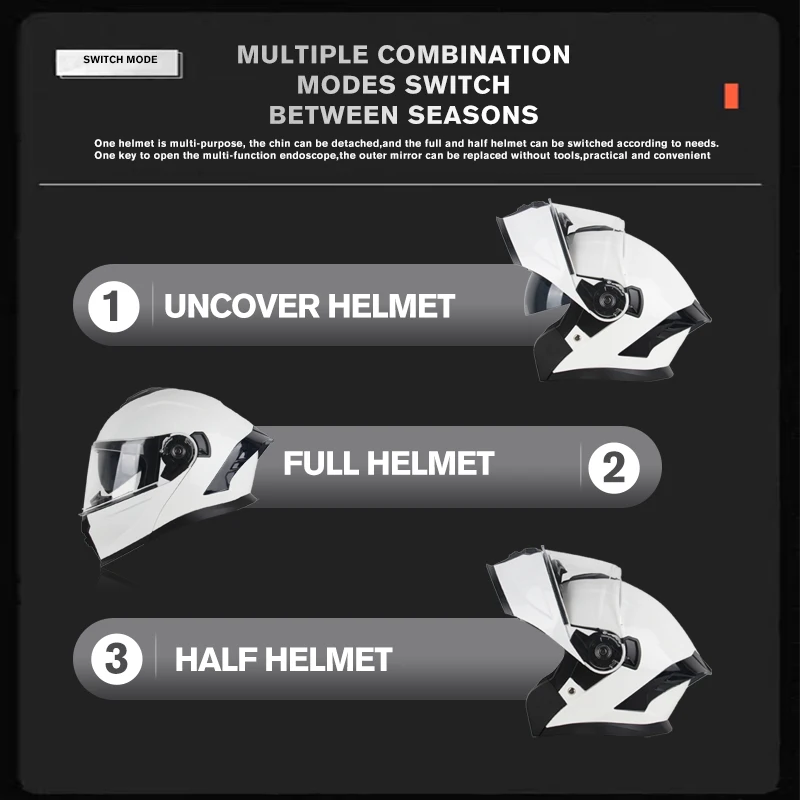 SWITCH MODE

MULTIPLE COMBINATION MODES SWITCH BETWEEN SEASONS

One helmet is multi-purpose, the chin can be detached,and the full and half helmet can be switched according to needs. One key to open the multi-function endoscope,the outer mirror can be replaced without tools,practical and convenient

1 UNCOVER HELMET

FULL HELMET 2

3 HALF HELMET