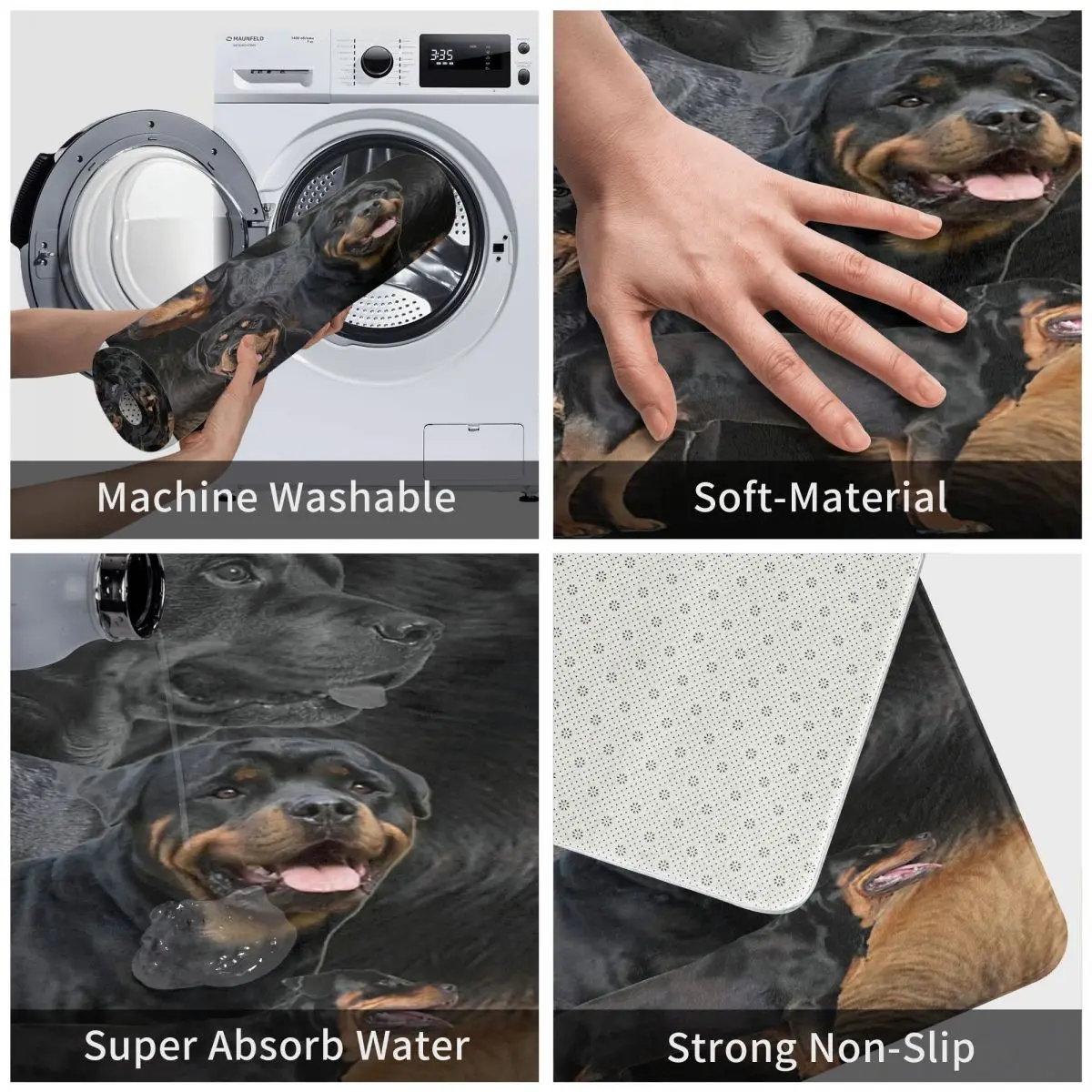 MAUNFELD

3:35

Machine Washable

Soft-Material

Super Absorb Water

Strong Non-Slip