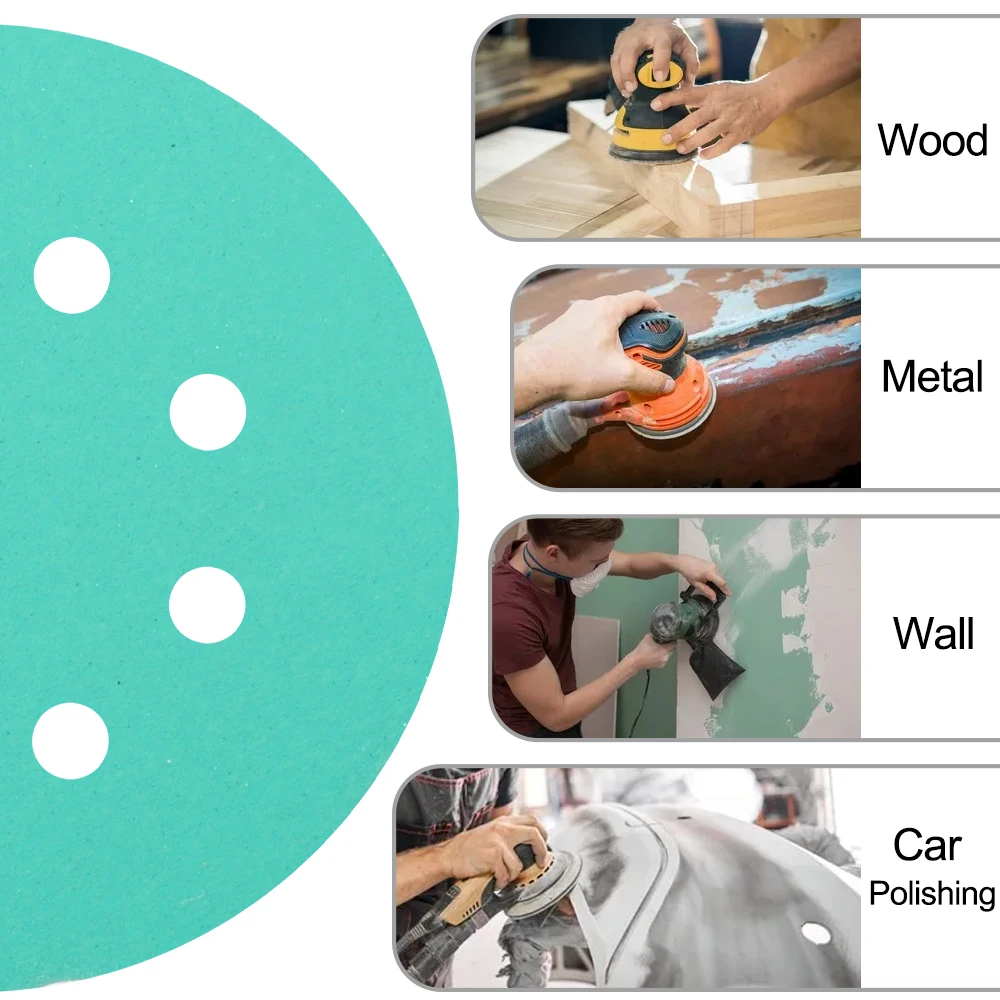 Wood

Metal

Wall

Car
Polishing