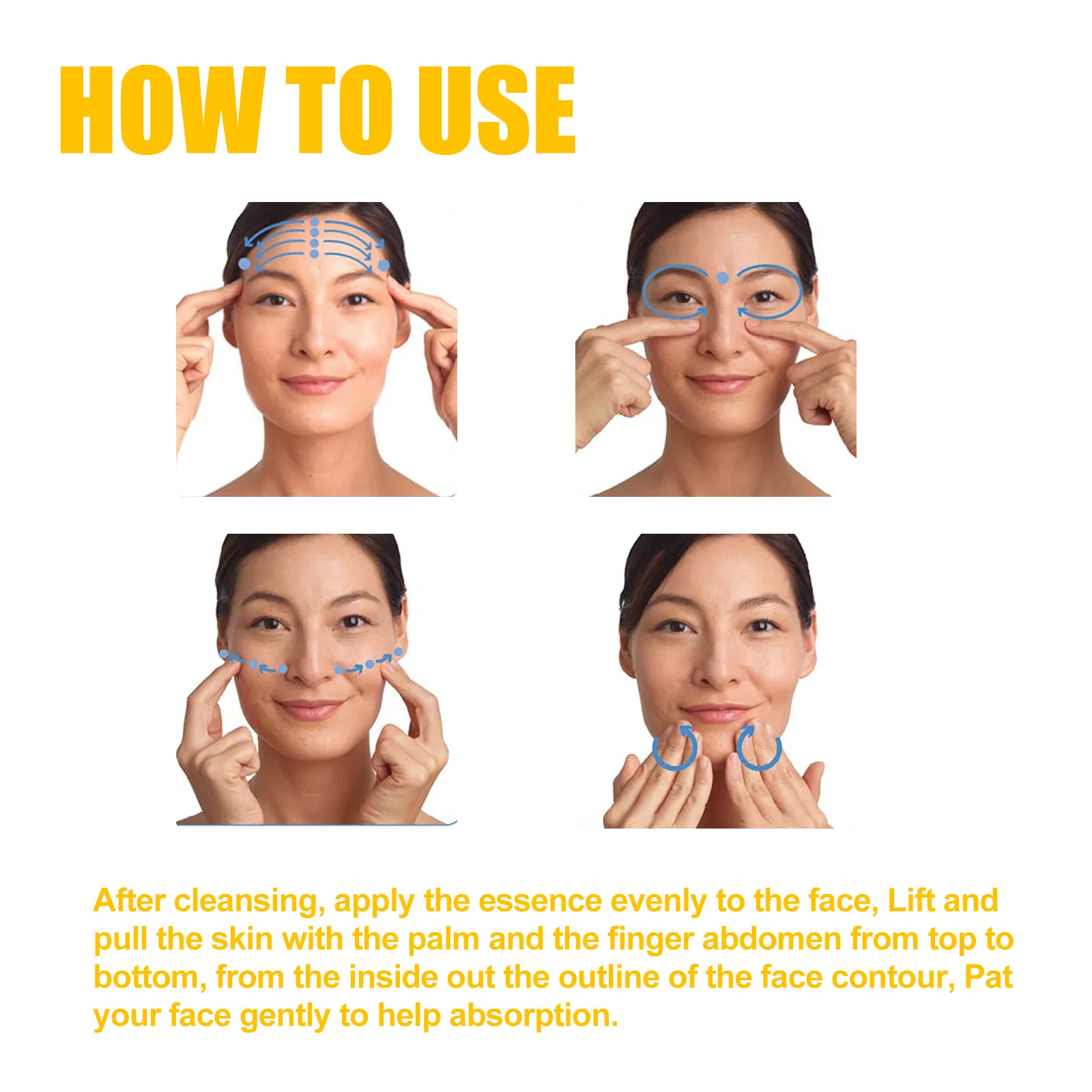 HOW TO USE

After cleansing, apply the essence evenly to the face, Lift and pull the skin with the palm and the finger abdomen from top to bottom, from the inside out the outline of the face contour, Pat your face gently to help absorption.