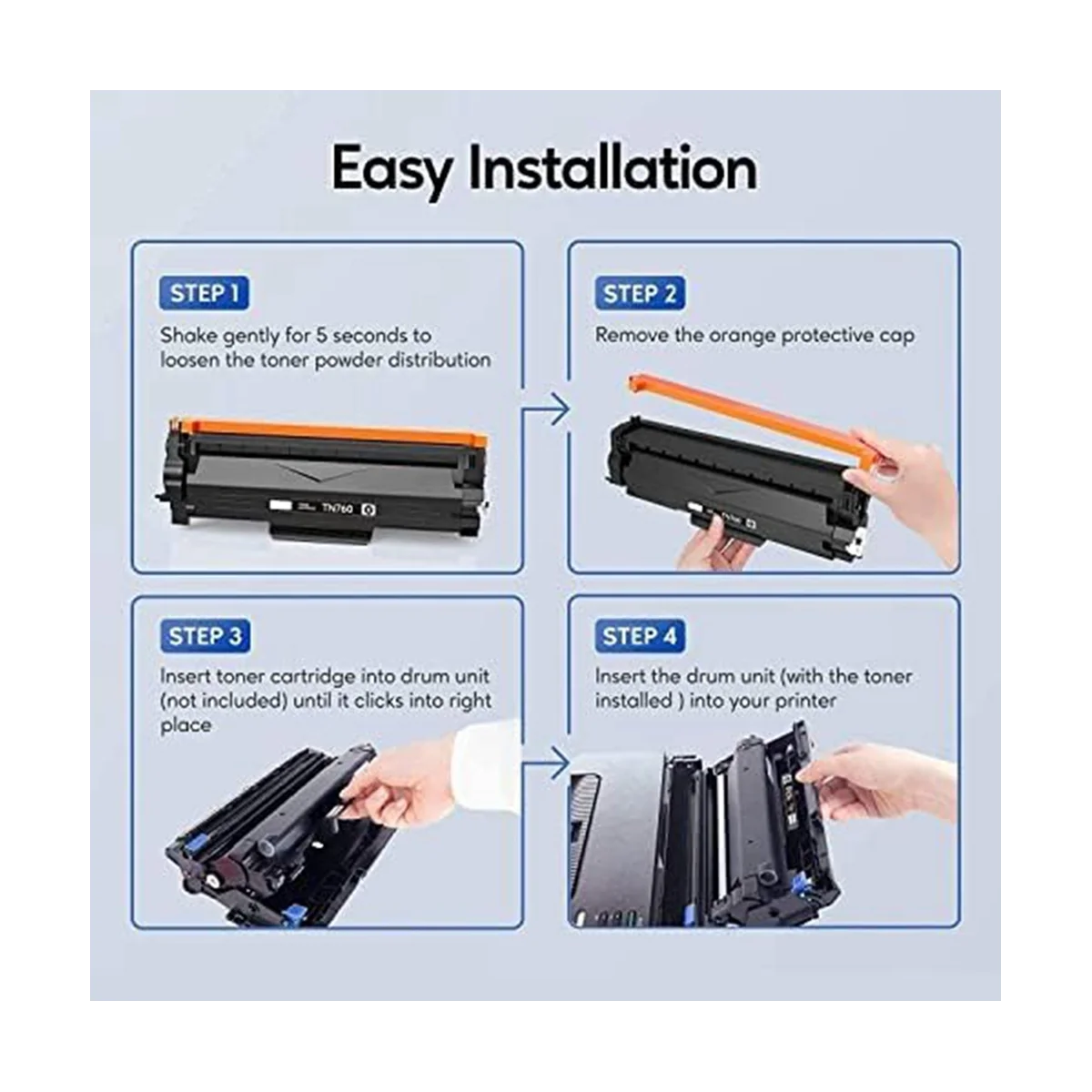 Easy Installation

STEP 1

Shake gently for 5 seconds to loosen the toner powder distribution

TN760

STEP 2

Remove the orange protective cap

STEP 3

Insert toner cartridge into drum unit (not included) until it clicks into right place

STEP 4

Insert the drum unit (with the toner installed ) into your printer