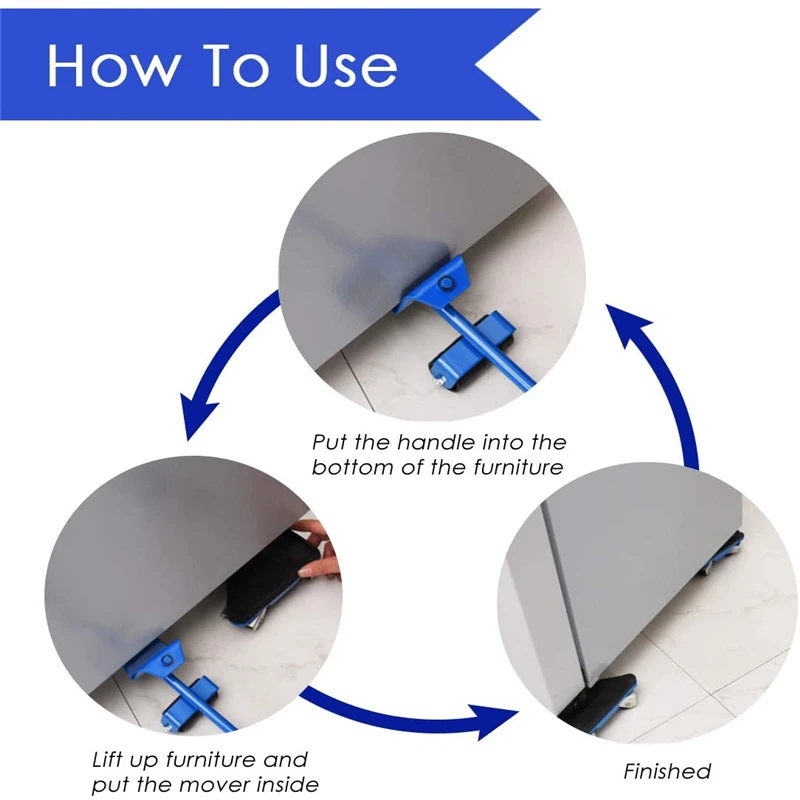 How To Use

Put the handle into the bottom of the furniture

Lift up furniture and put the mover inside

Finished