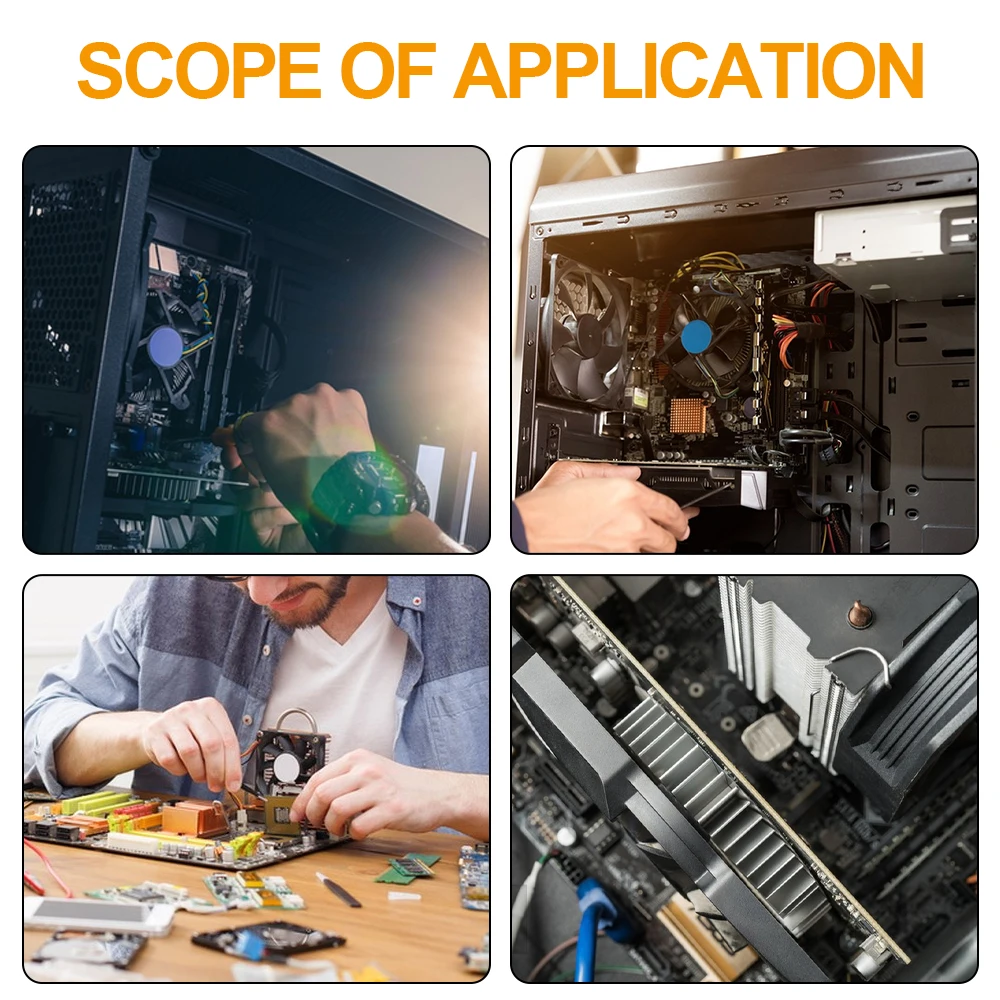 SCOPE OF APPLICATION