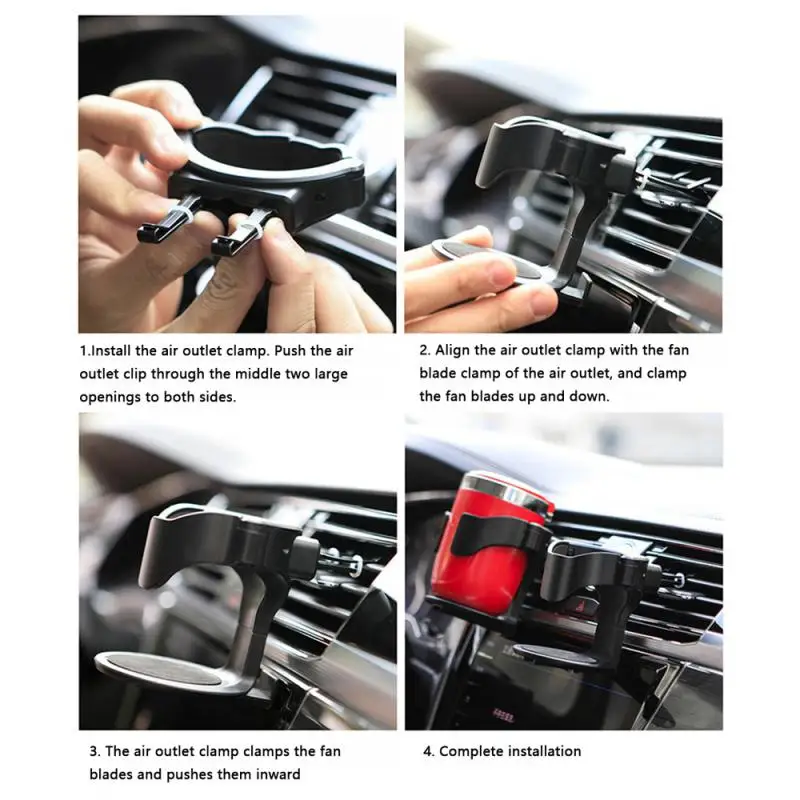 1.Install the air outlet clamp. Push the air outlet clip through the middle two large openings to both sides.

2. Align the air outlet clamp with the fan blade clamp of the air outlet, and clamp the fan blades up and down.

3. The air outlet clamp clamps the fan blades and pushes them inward

4. Complete installation