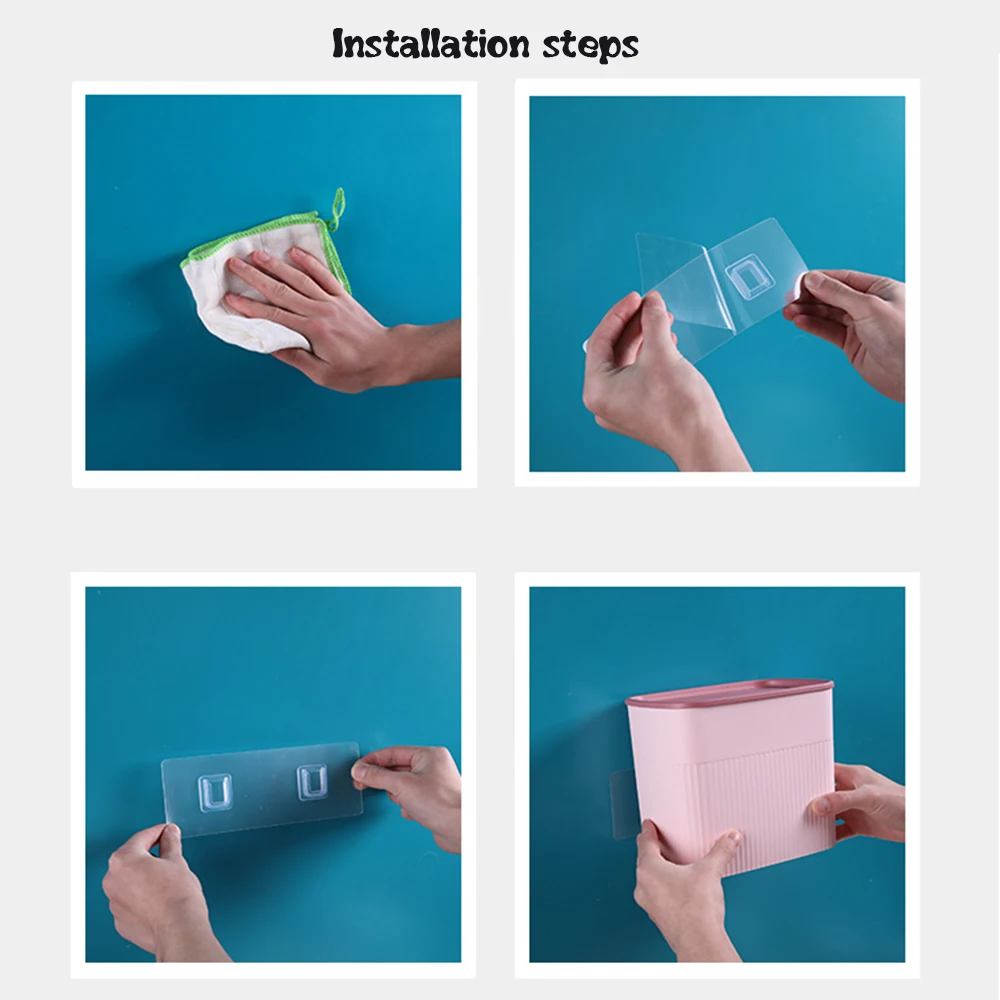 Installation steps