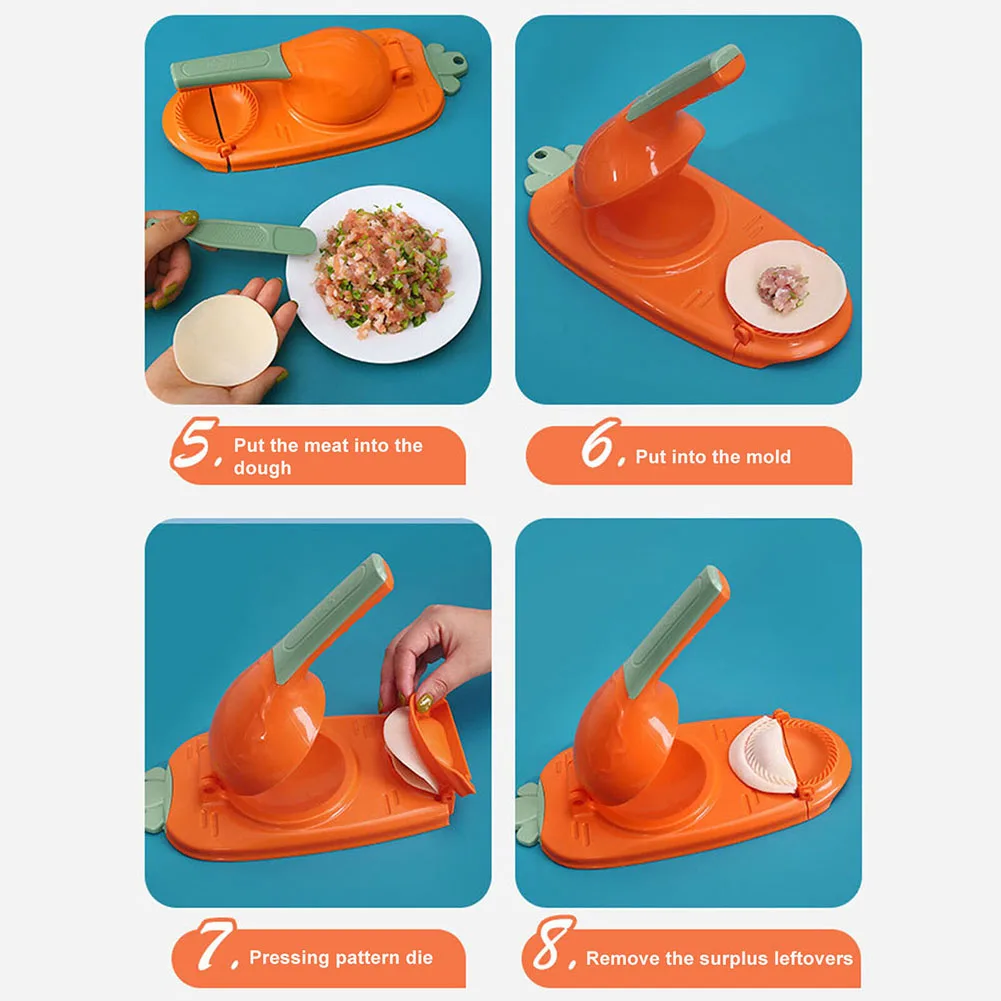 5. Put the meat into the dough

6. Put into the mold

7. Pressing pattern die

8. Remove the surplus leftovers