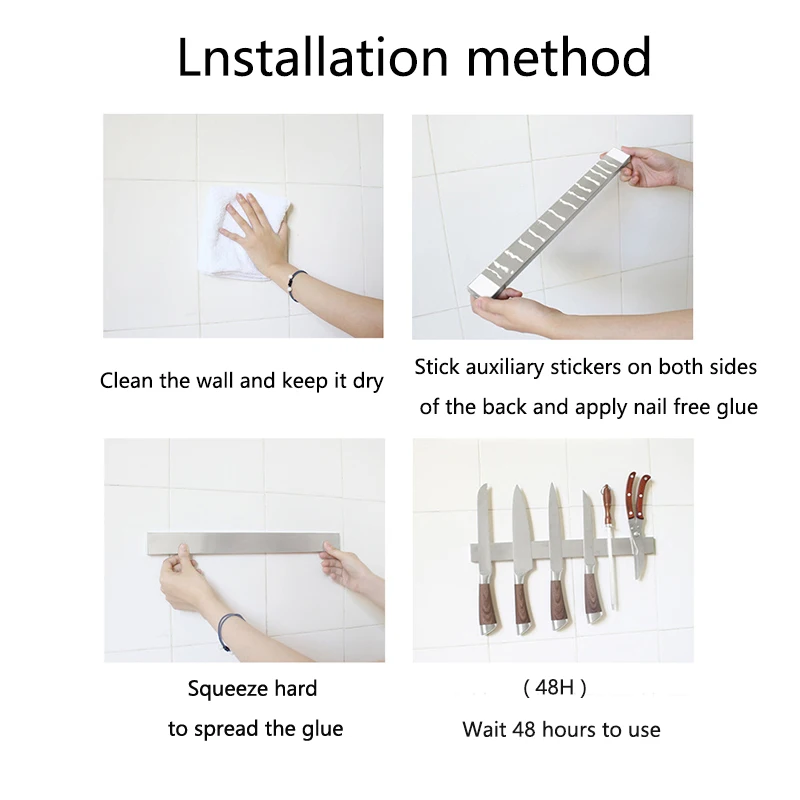 Lnstallation method

Clean the wall and keep it dry

Stick auxiliary stickers on both sides of the back and apply nail free glue

Squeeze hard to spread the glue

( 48H )
Wait 48 hours to use