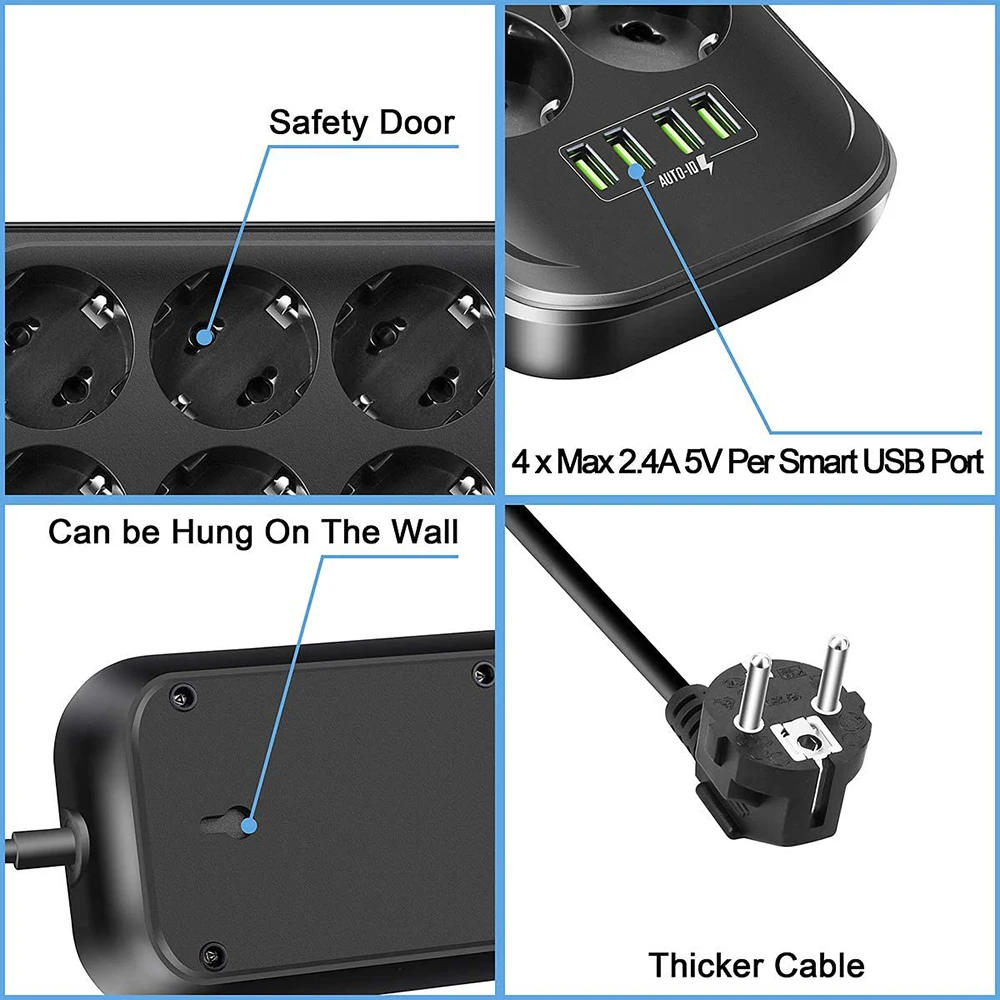 Safety Door

AUTO-ID

4 x Max 2.4A 5V Per Smart USB Port

Can be Hung On The Wall

Thicker Cable