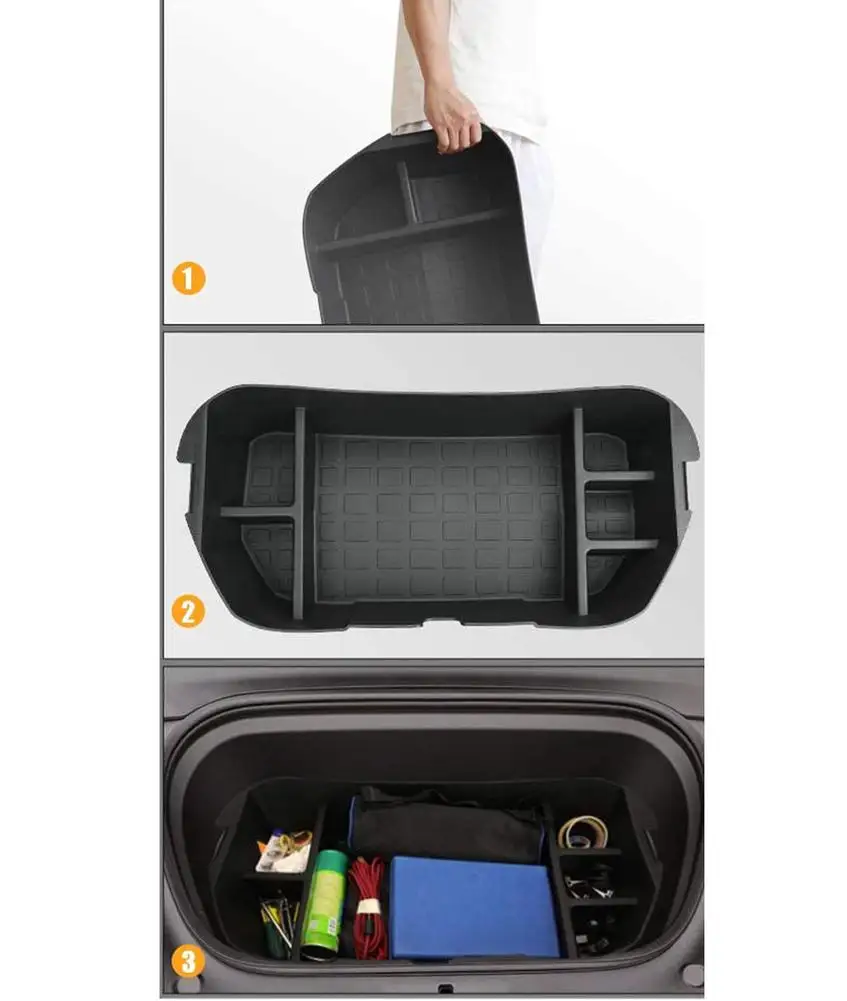 1

2

3