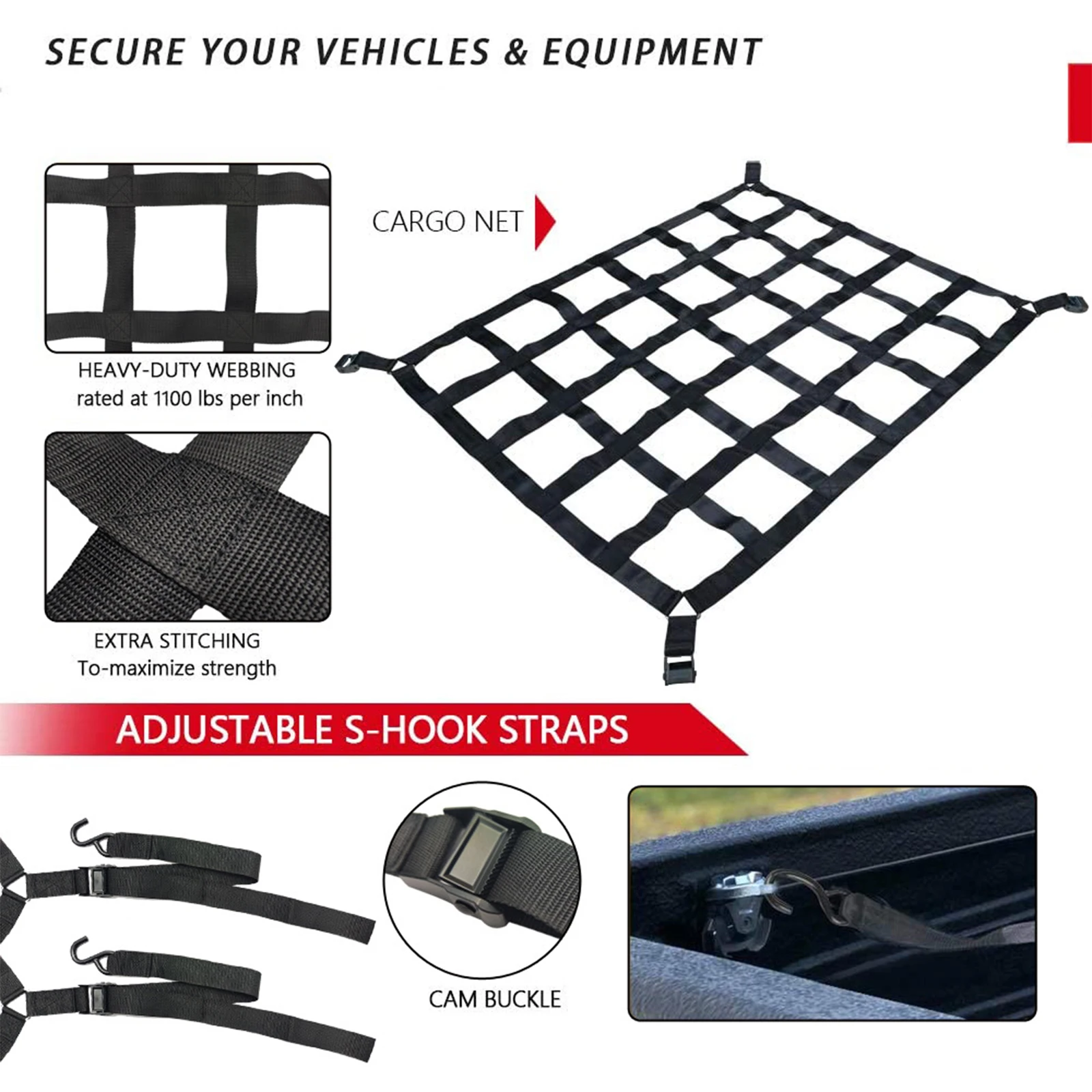 SECURE YOUR VEHICLES & EQUIPMENT

CARGO NET

HEAVY-DUTY WEBBING
rated at 1100 lbs per inch

EXTRA STITCHING
To-maximize strength

ADJUSTABLE S-HOOK STRAPS

CAM BUCKLE