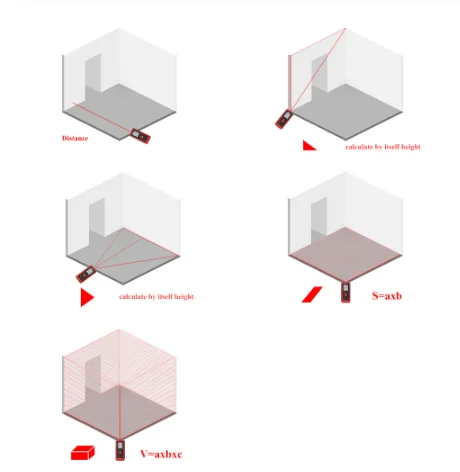 Distance

calculate by itself height

calculate by itself height

S=axb

V=axbxc