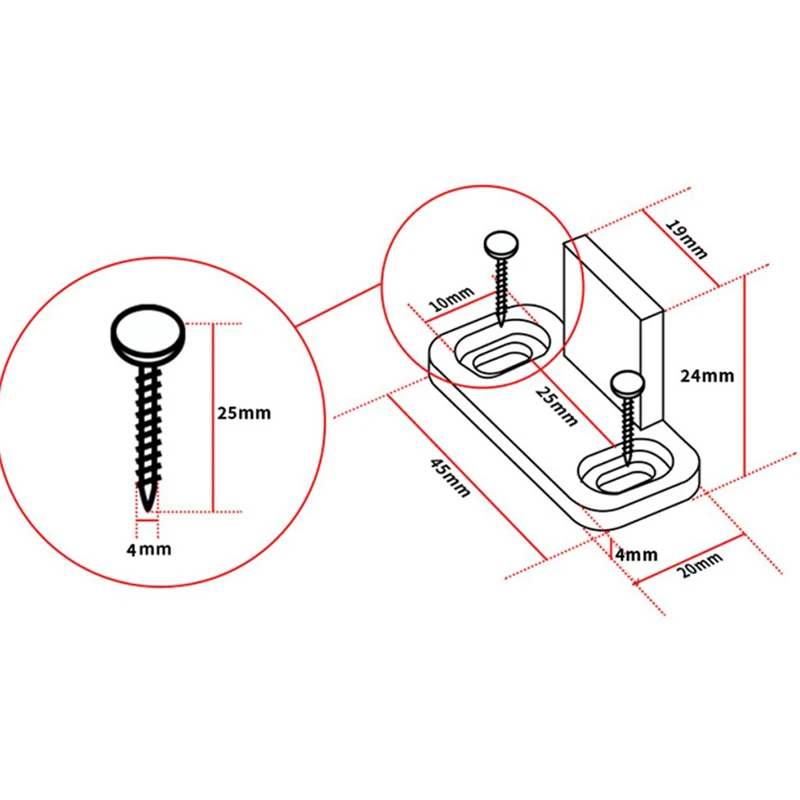 25mm

4mm

10mm

19mm

24mm

25mm

45mm

4mm

20mm