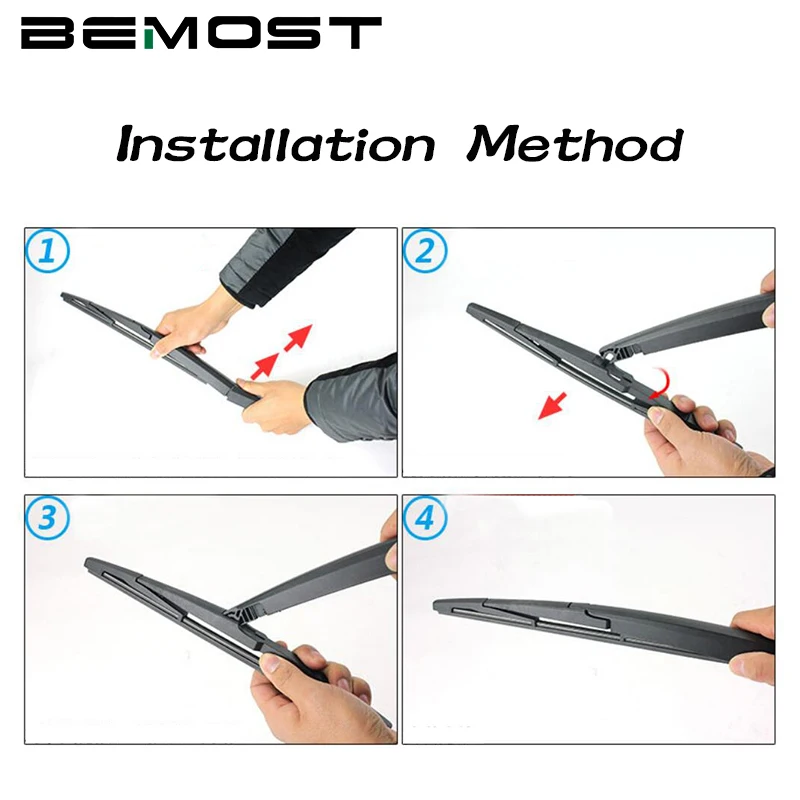 BEMOST

Installation Method

1

2

3

4