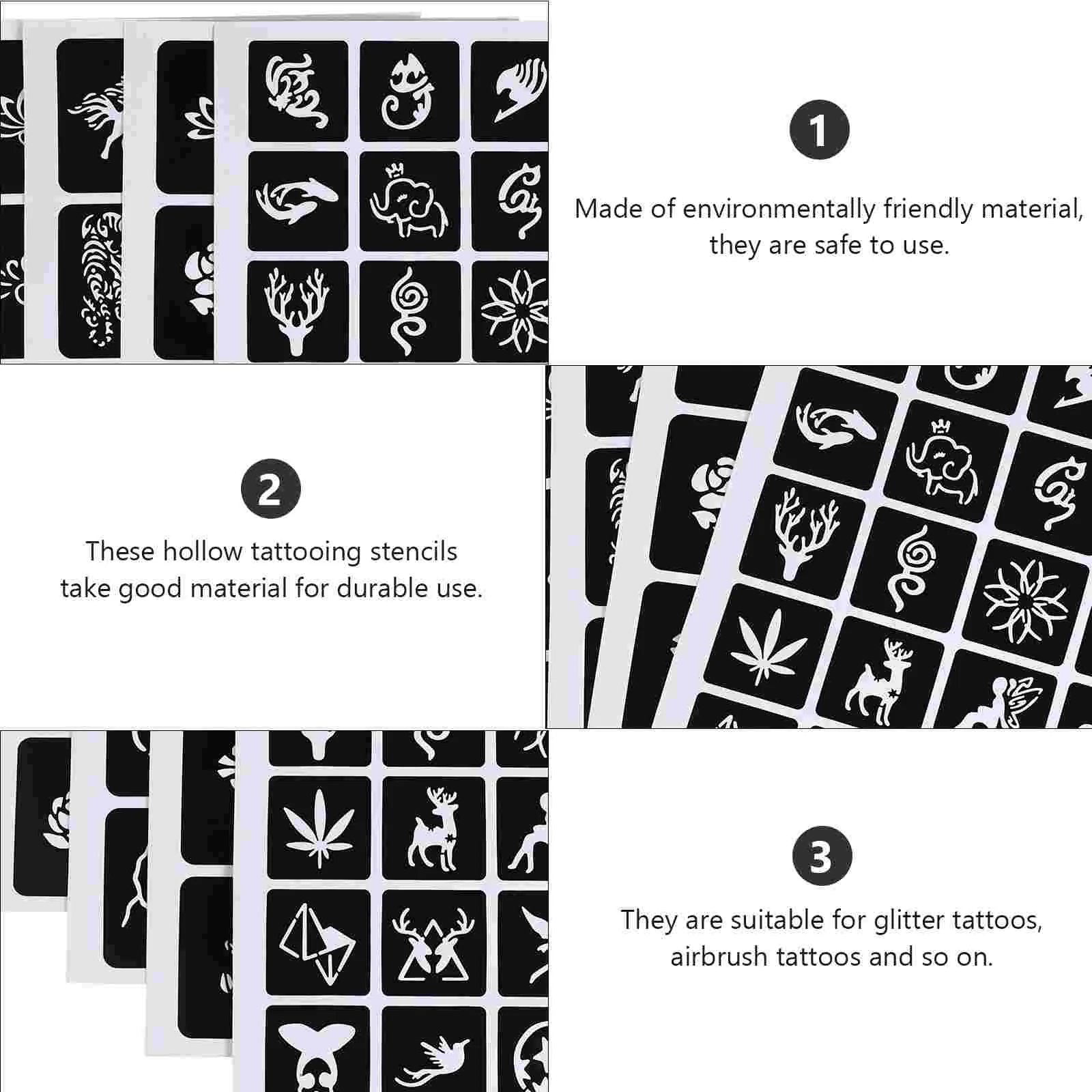 1

Made of environmentally friendly material, they are safe to use.

2

These hollow tattooing stencils take good material for durable use.

3

They are suitable for glitter tattoos, airbrush tattoos and so on.