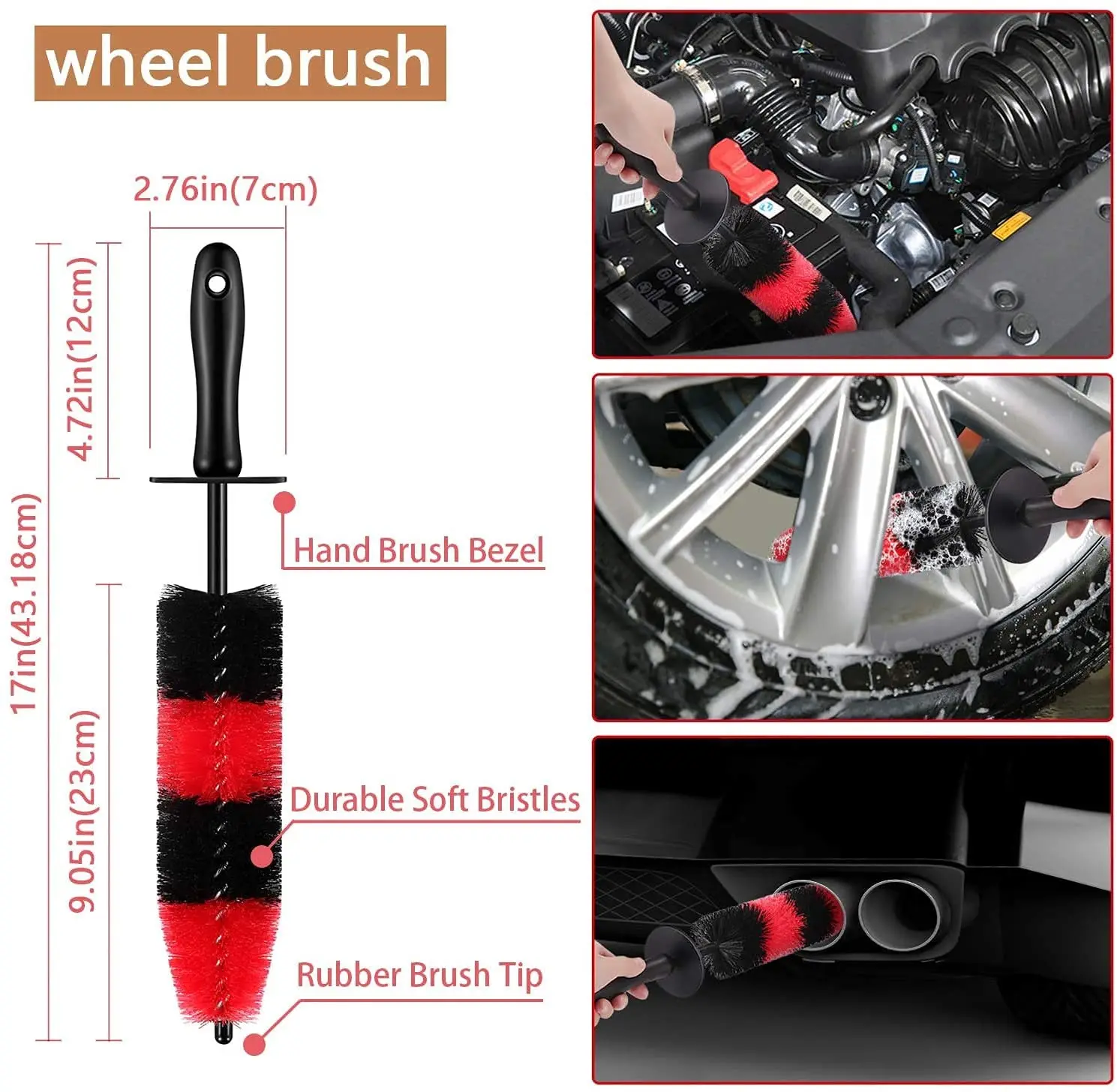 wheel brush

2.76in(7cm)

4.72in(12cm)

17in(43.18cm)

9.05in(23cm)

Hand Brush Bezel

Durable Soft Bristles

Rubber Brush Tip