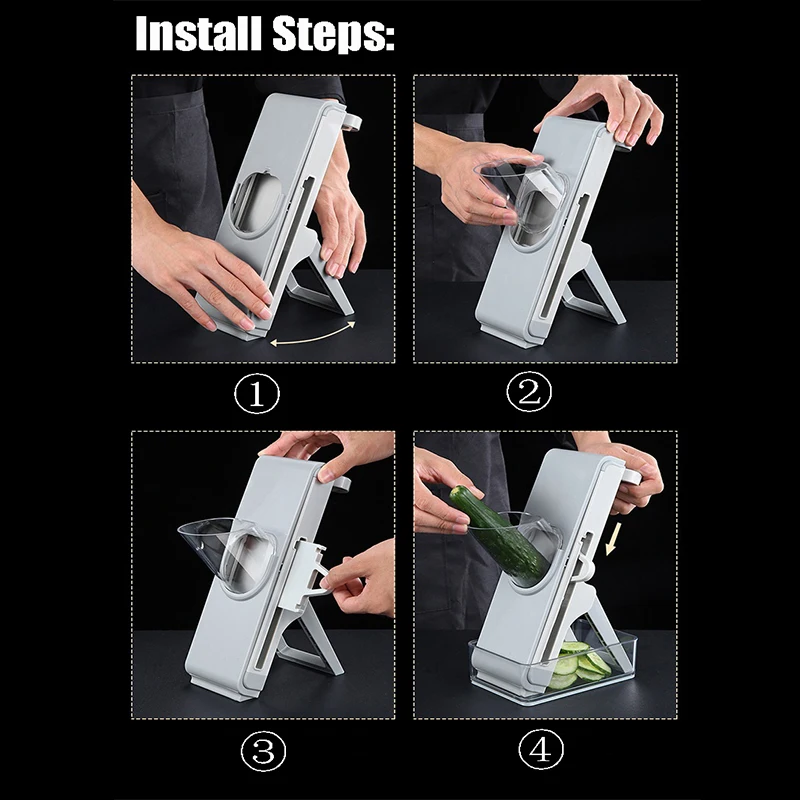 Install Steps:

①

②

③

④