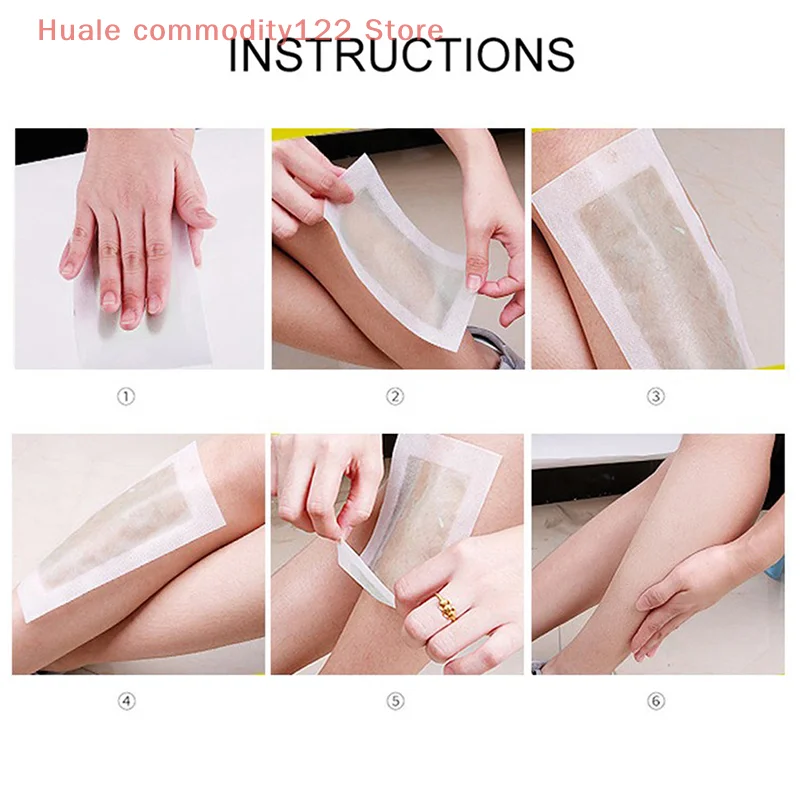 Huale commodity122 Store

INSTRUCTIONS

①

②

③

④

⑤

⑥