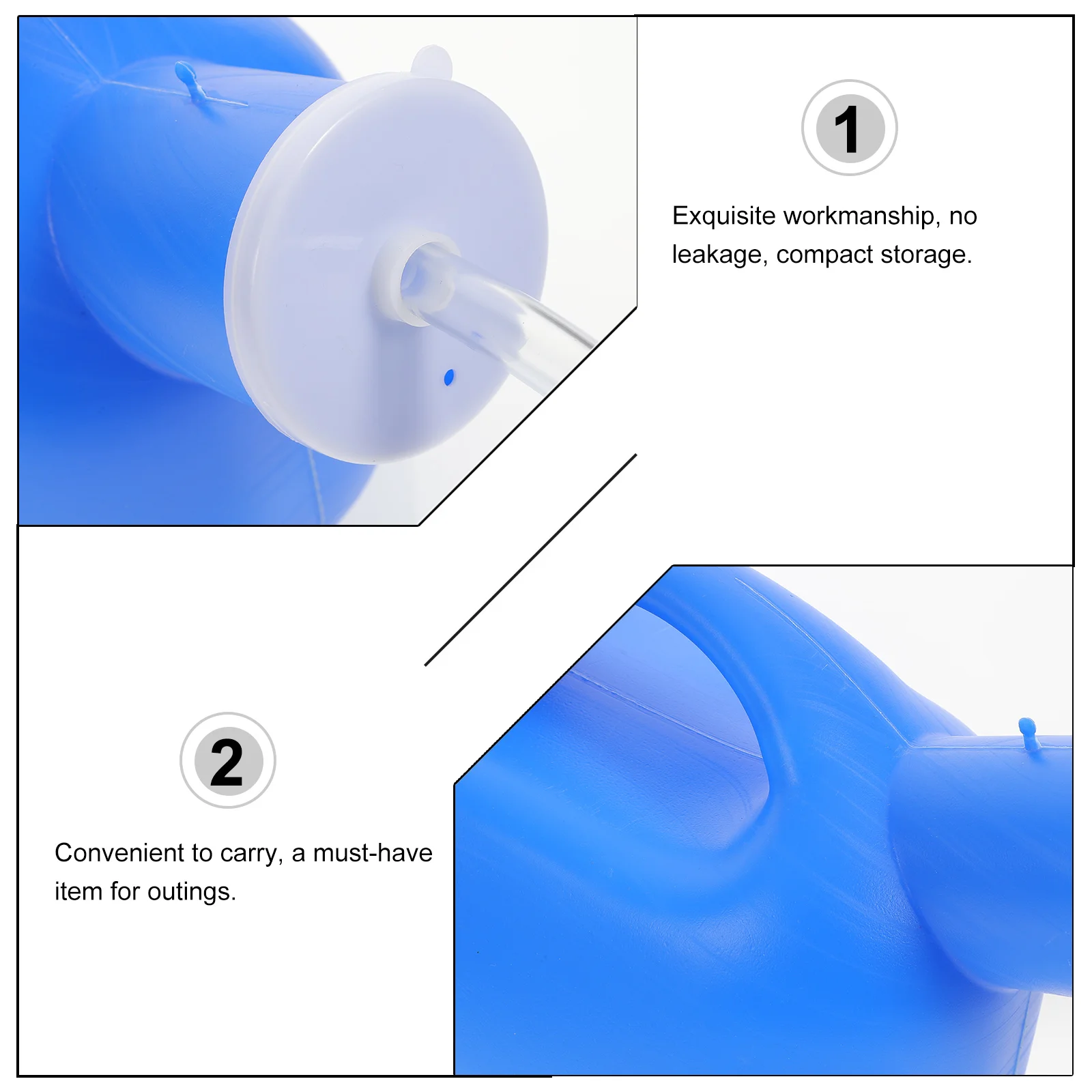 1

Exquisite workmanship, no leakage, compact storage.

2

Convenient to carry, a must-have item for outings.