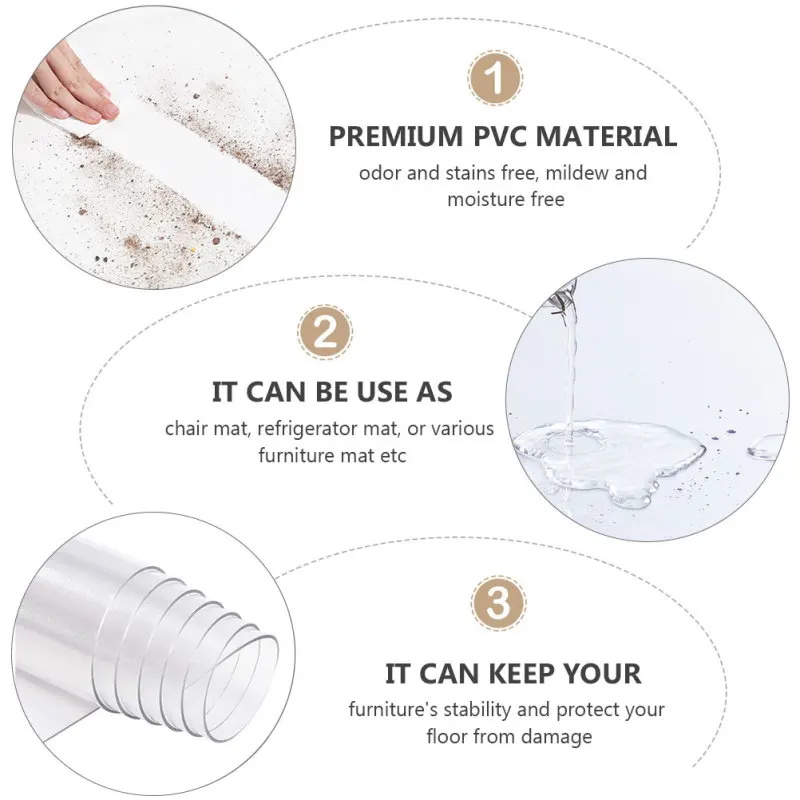 1

PREMIUM PVC MATERIAL

odor and stains free, mildew and moisture free

2

IT CAN BE USE AS

chair mat, refrigerator mat, or various furniture mat etc

3

IT CAN KEEP YOUR

furniture's stability and protect your floor from damage