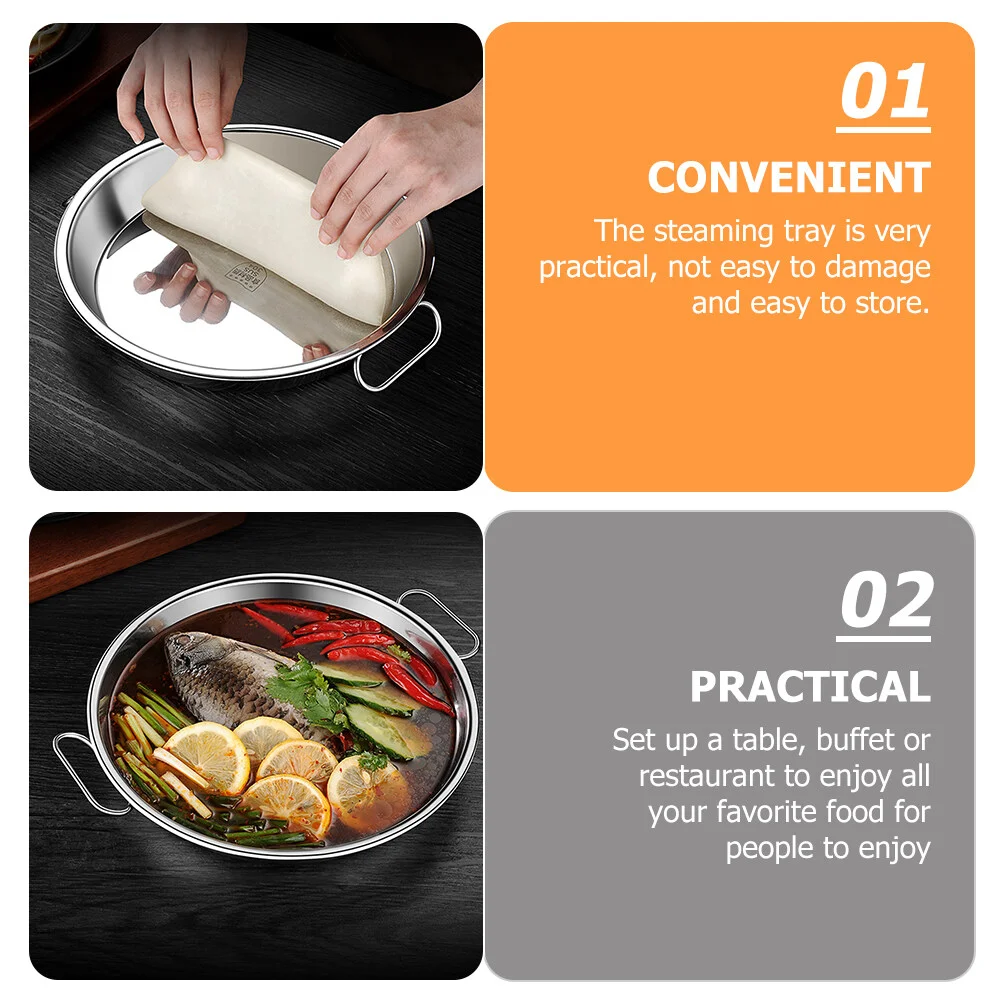 01

CONVENIENT

The steaming tray is very practical, not easy to damage and easy to store.

02

PRACTICAL

Set up a table, buffet or restaurant to enjoy all your favorite food for people to enjoy