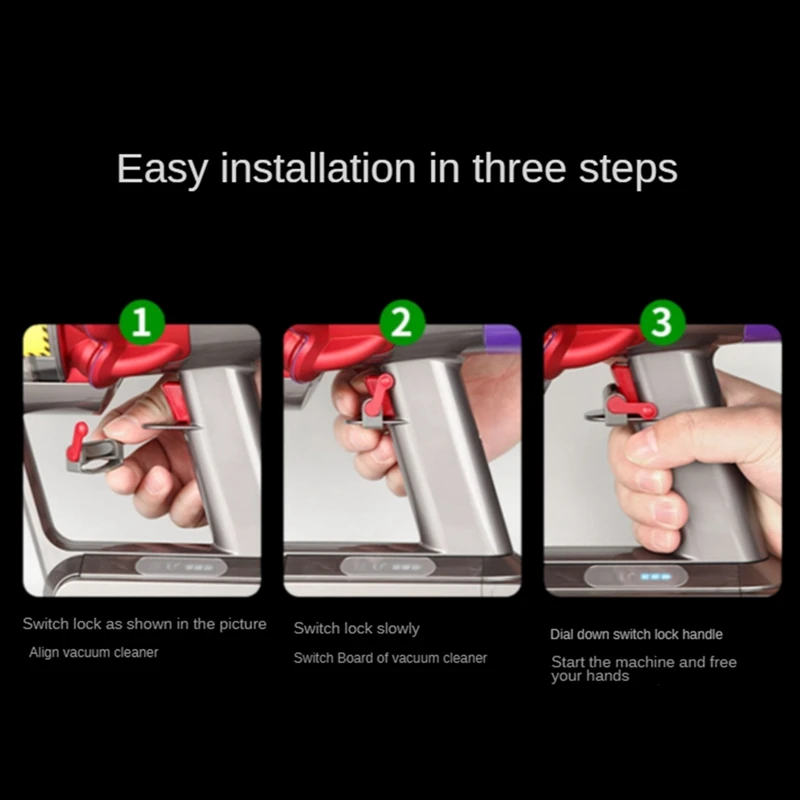 Easy installation in three steps

1

Switch lock as shown in the picture

Align vacuum cleaner

2

Switch lock slowly

Switch Board of vacuum cleaner

3

Dial down switch lock handle

Start the machine and free your hands