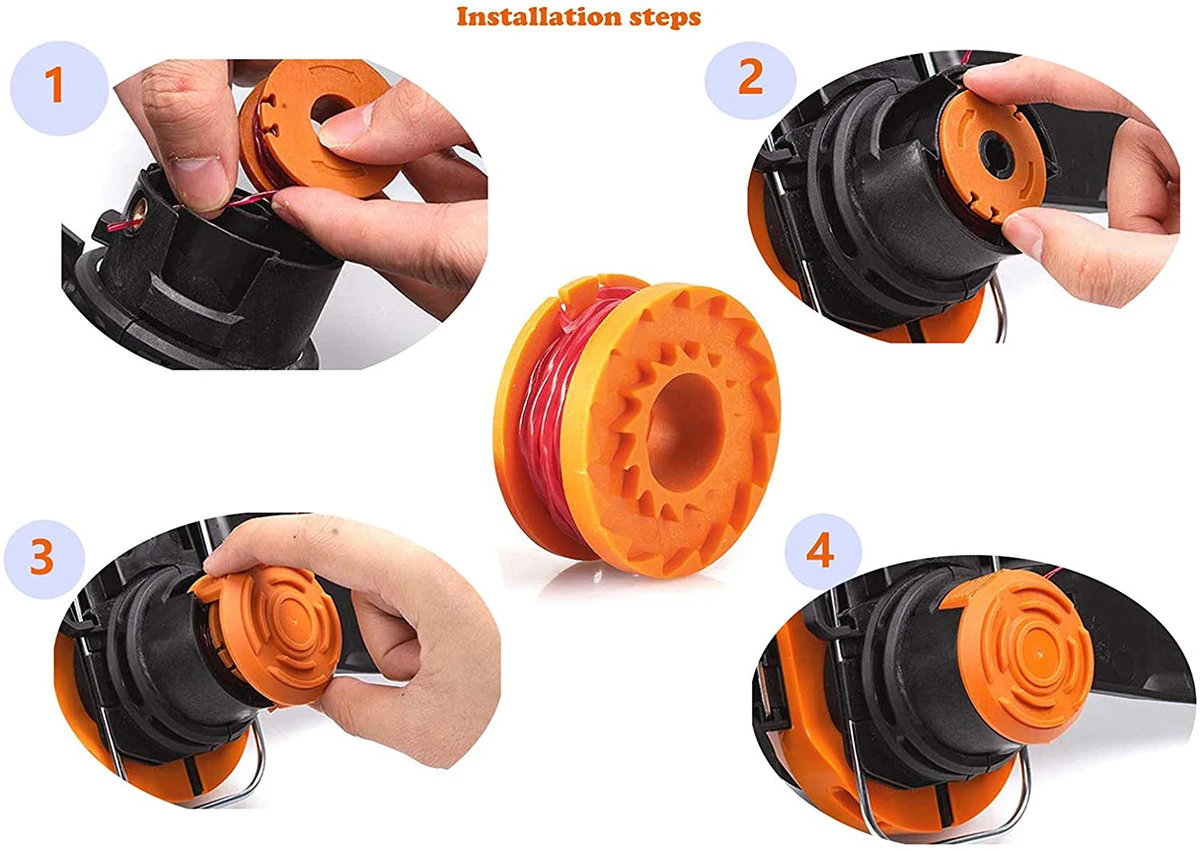 Installation steps

1

2

3

4