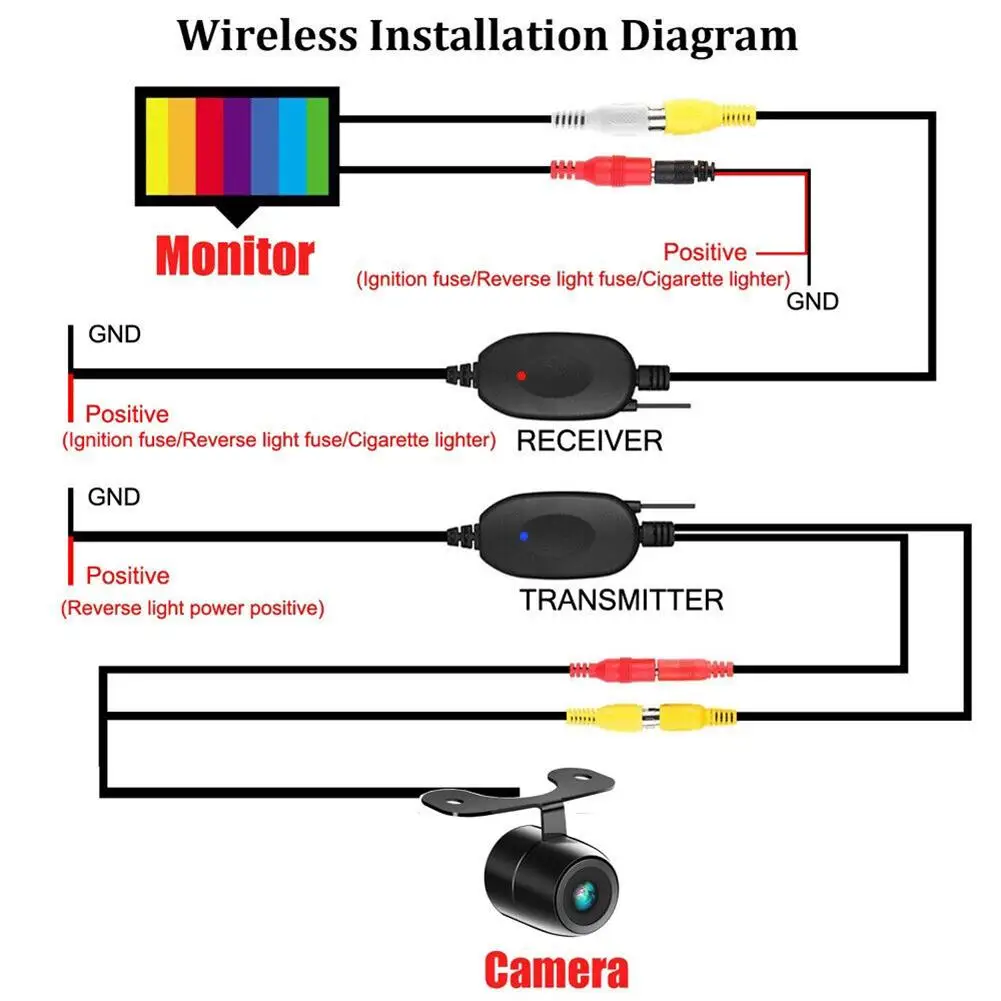 Wireless Installation Diagram

Monitor

Positive
(Ignition fuse/Reverse light fuse/Cigarette lighter)
GND

GND
Positive
(Ignition fuse/Reverse light fuse/Cigarette lighter)
RECEIVER

GND
Positive
(Reverse light power positive)
TRANSMITTER

Camera