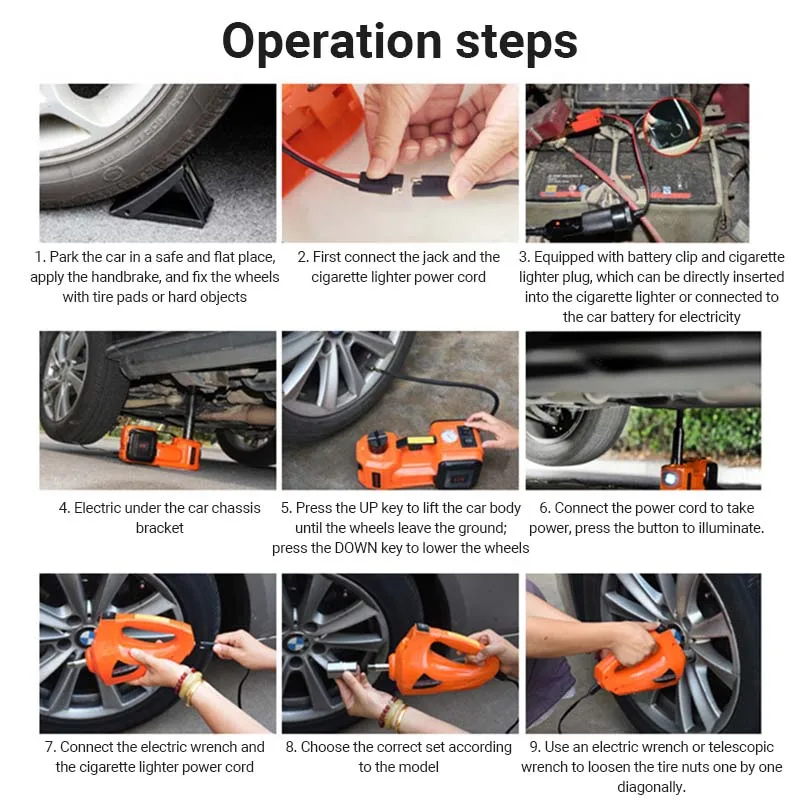 Operation steps

1. Park the car in a safe and flat place, apply the handbrake, and fix the wheels with tire pads or hard objects

2. First connect the jack and the cigarette lighter power cord

3. Equipped with battery clip and cigarette lighter plug, which can be directly inserted into the cigarette lighter or connected to the car battery for electricity

4. Electric under the car chassis bracket

5. Press the UP key to lift the car body until the wheels leave the ground; press the DOWN key to lower the wheels

6. Connect the power cord to take power, press the button to illuminate.

7. Connect the electric wrench and the cigarette lighter power cord

8. Choose the correct set according to the model

9. Use an electric wrench or telescopic wrench to loosen the tire nuts one by one diagonally.