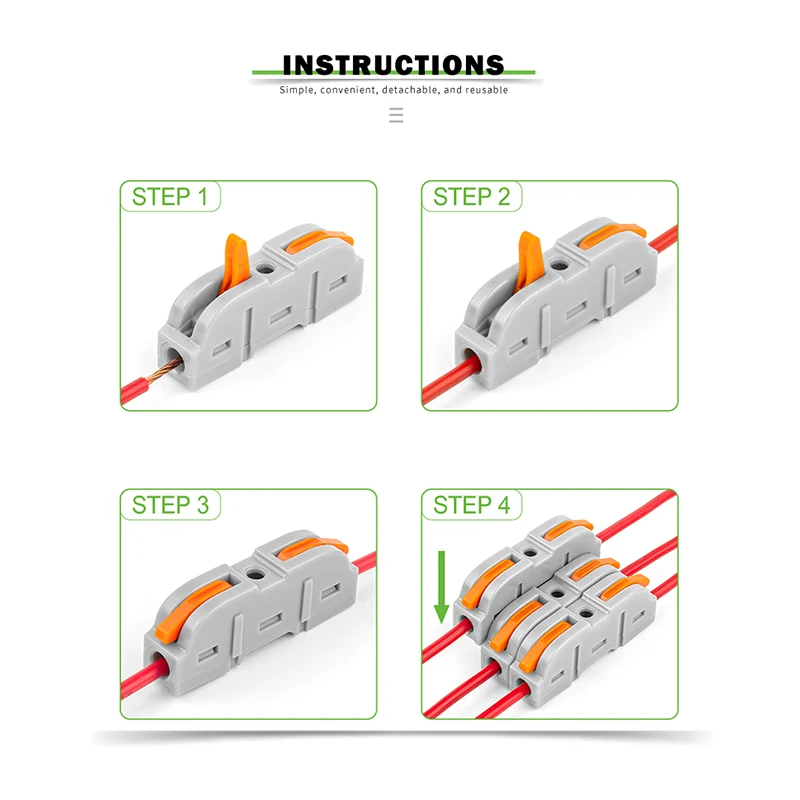 INSTRUCTIONS
Simple, convenient, detachable, and reusable

STEP 1

STEP 2

STEP 3

STEP 4