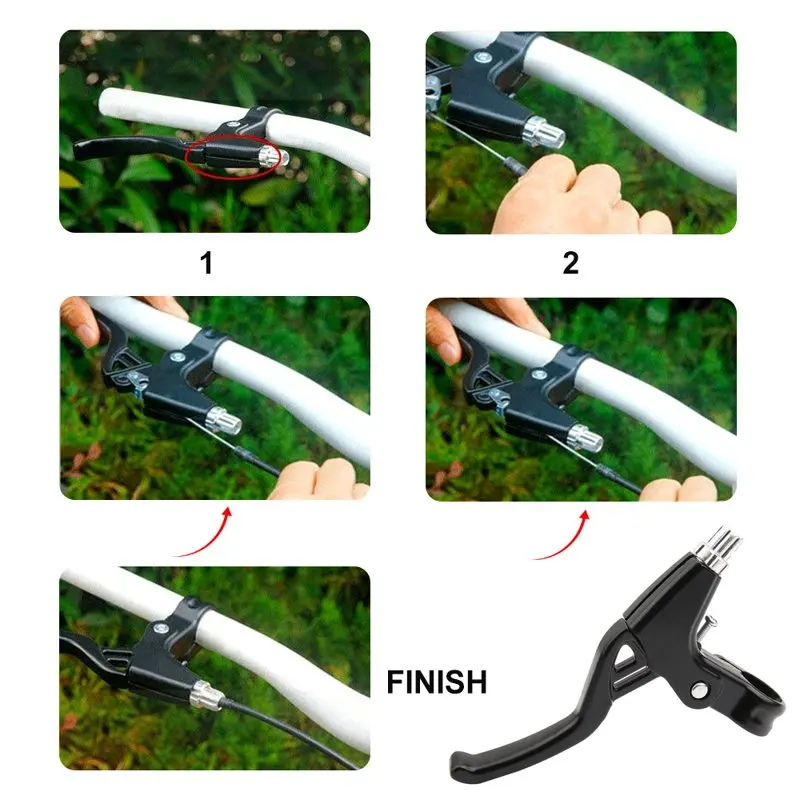 1

2

FINISH