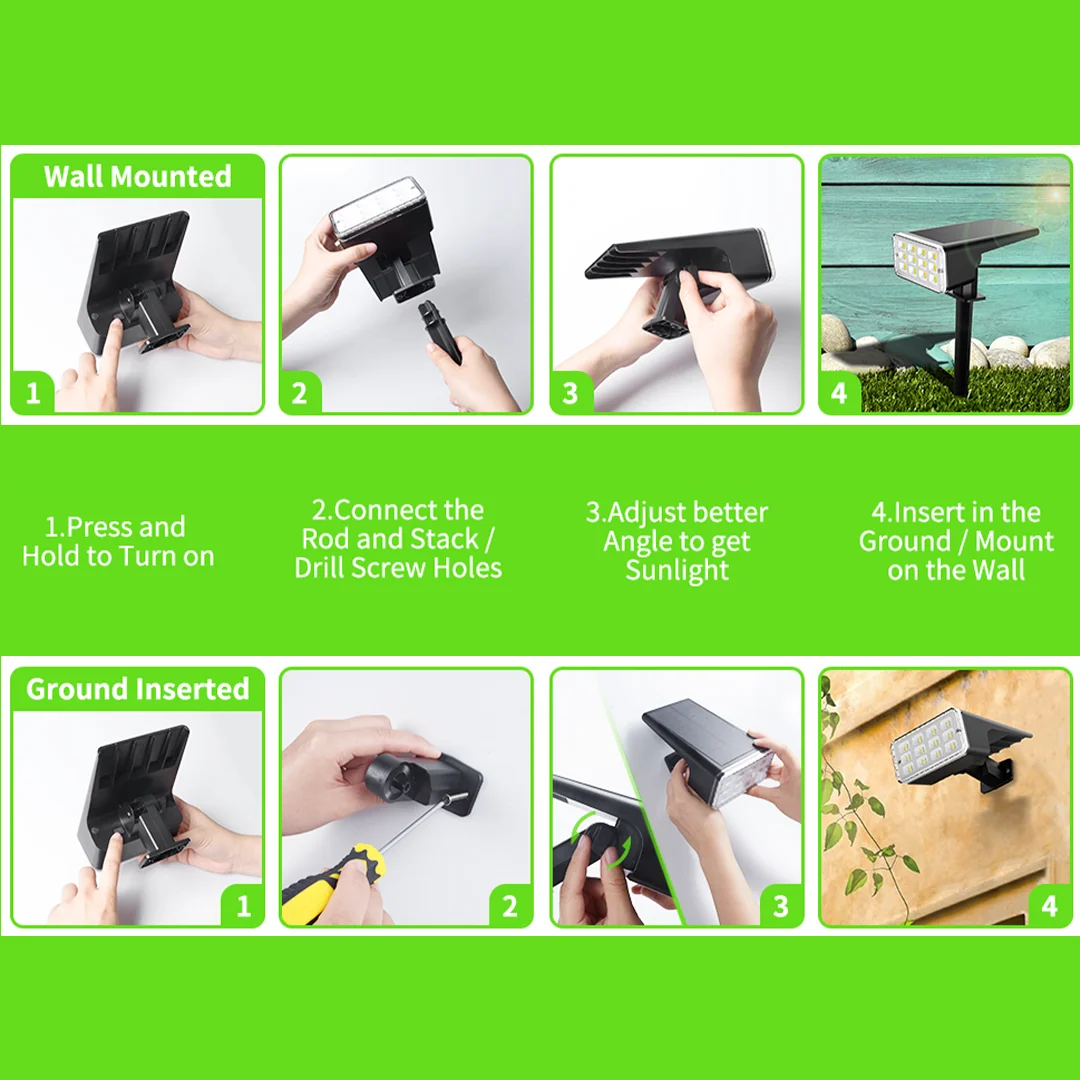 Wall Mounted

1

2

3

4

1.Press and Hold to Turn on

2.Connect the Rod and Stack / Drill Screw Holes

3.Adjust better Angle to get Sunlight

4.Insert in the Ground / Mount on the Wall

Ground Inserted

1

2

3

4