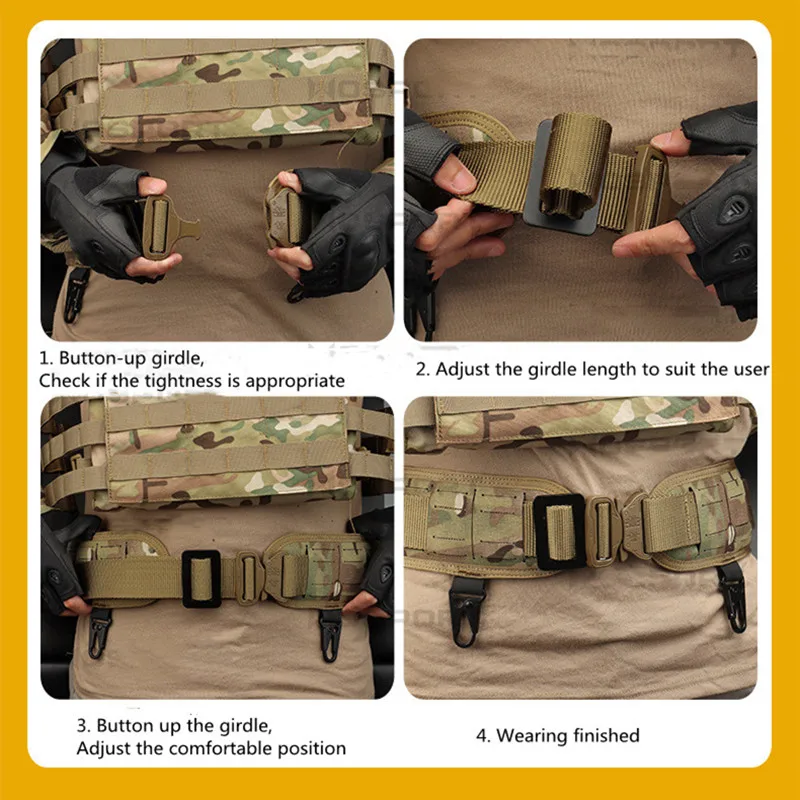 1. Button-up girdle,
Check if the tightness is appropriate

2. Adjust the girdle length to suit the user

3. Button up the girdle,
Adjust the comfortable position

4. Wearing finished