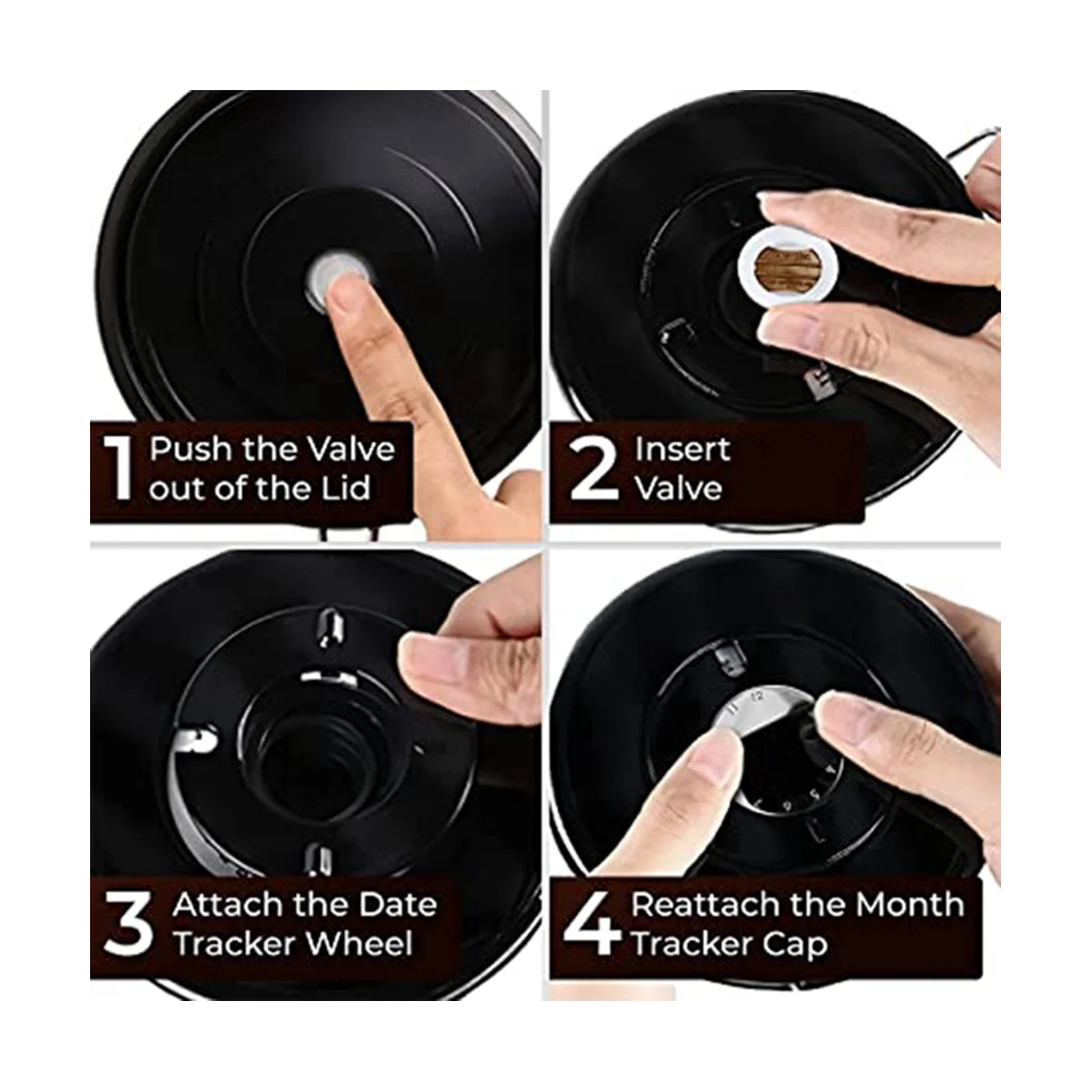 1 Push the Valve out of the Lid

2 Insert Valve

3 Attach the Date Tracker Wheel

4 Reattach the Month Tracker Cap