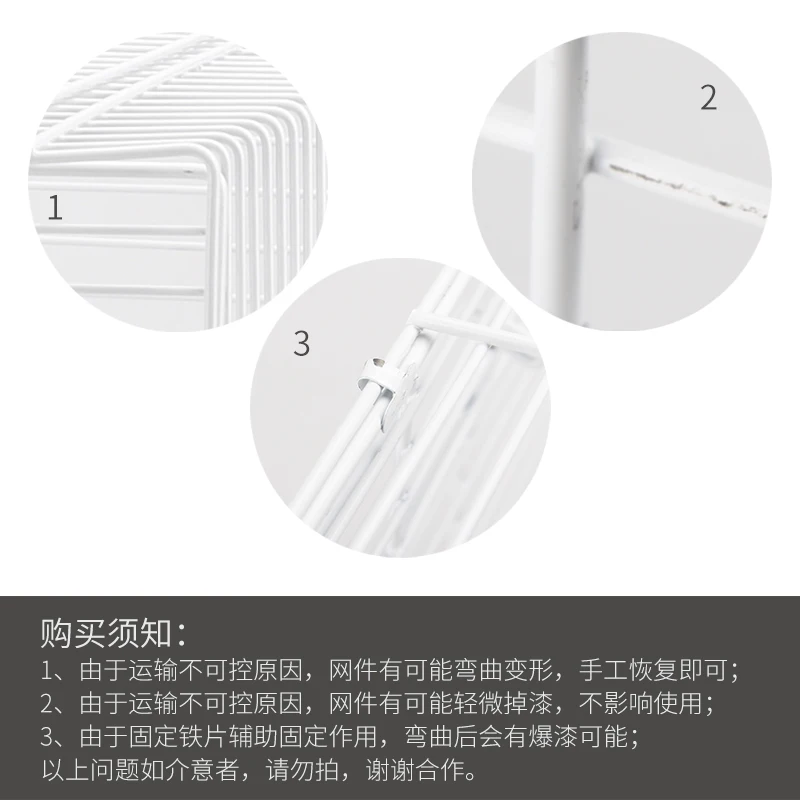 1

2

3

购买须知：
1、由于运输不可控原因，网件有可能弯曲变形，手工恢复即可；
2、由于运输不可控原因，网件有可能轻微掉漆，不影响使用；
3、由于固定铁片辅助固定作用，弯曲后会有爆漆可能；
以上问题如介意者，请勿拍，谢谢合作。