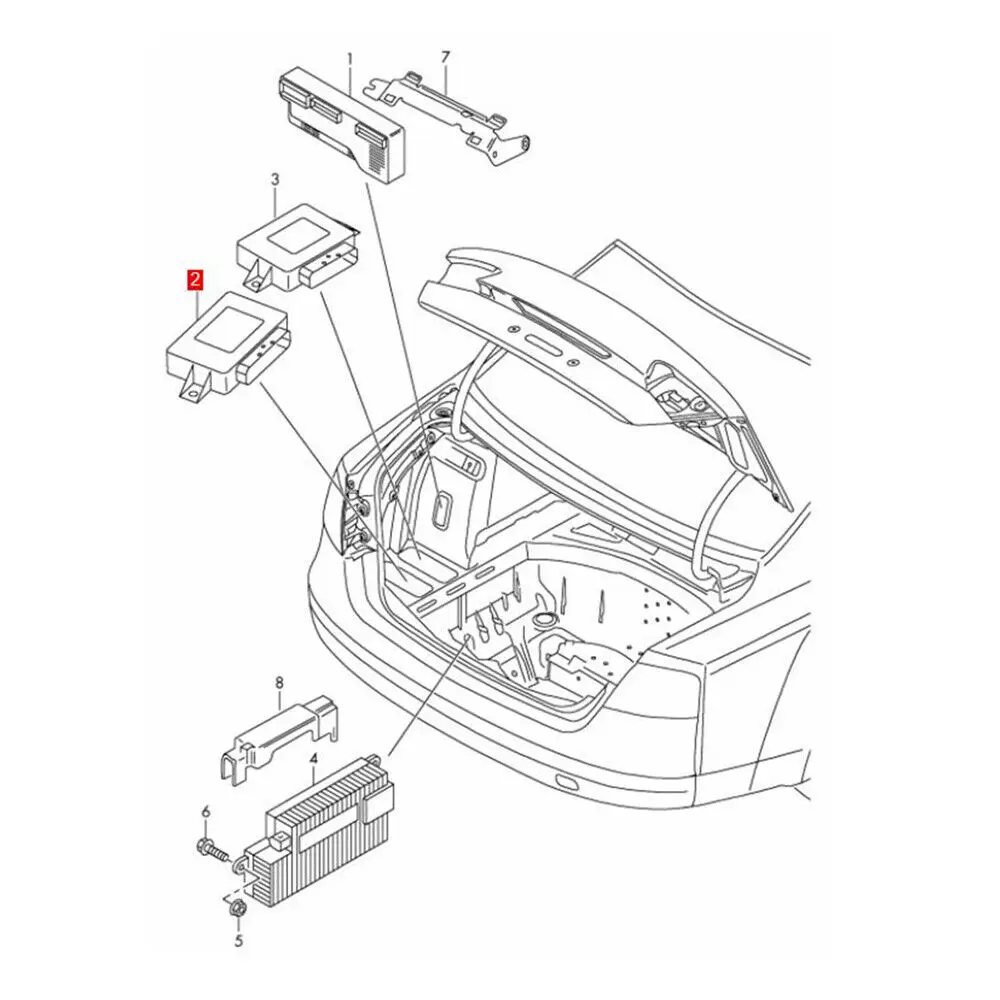 1
7
3
2
8
4
6
5