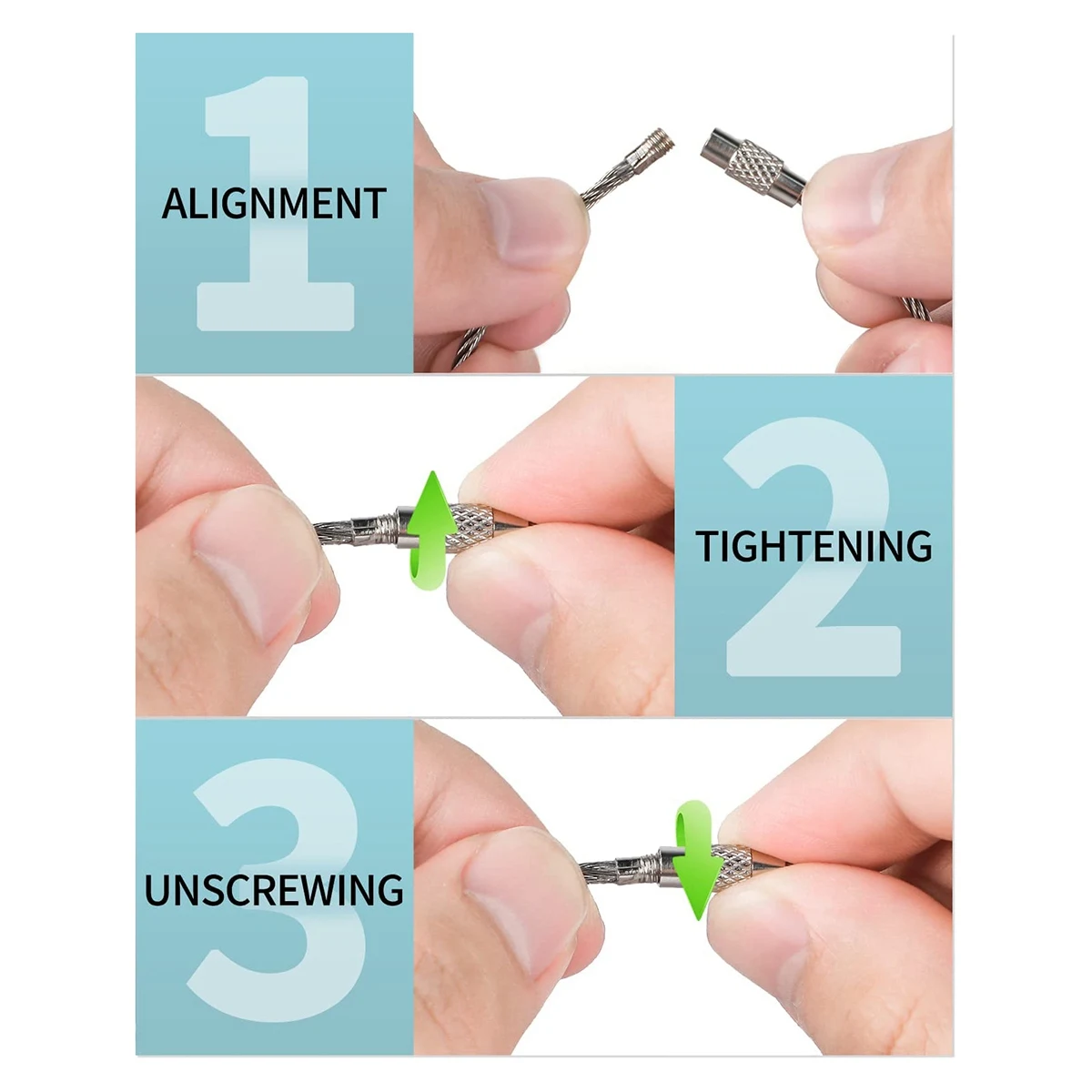 1
ALIGNMENT

2
TIGHTENING

3
UNSCREWING