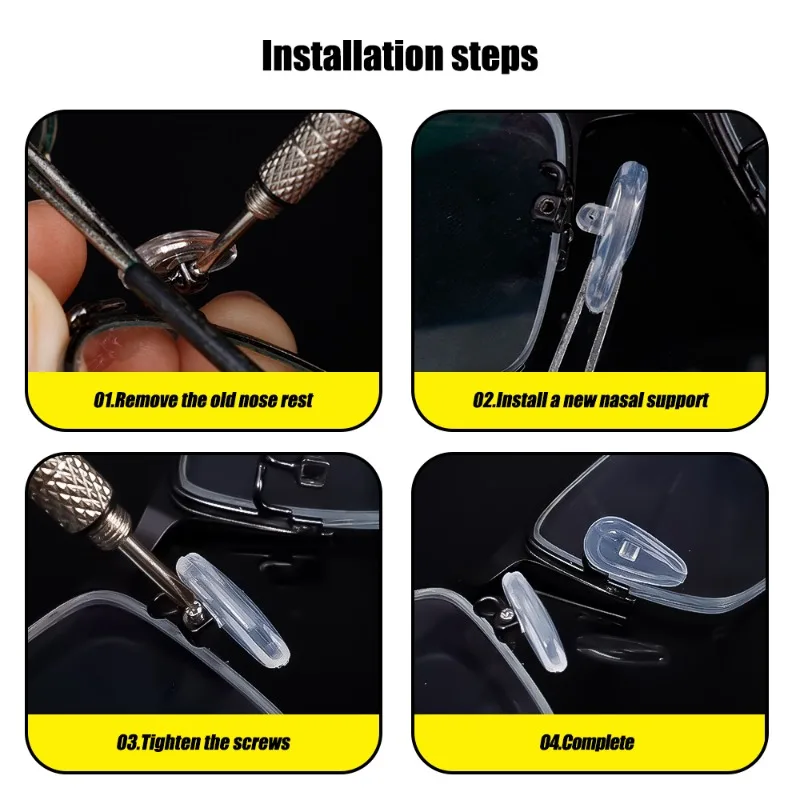 Installation steps

01.Remove the old nose rest

02.Install a new nasal support

03.Tighten the screws

04.Complete