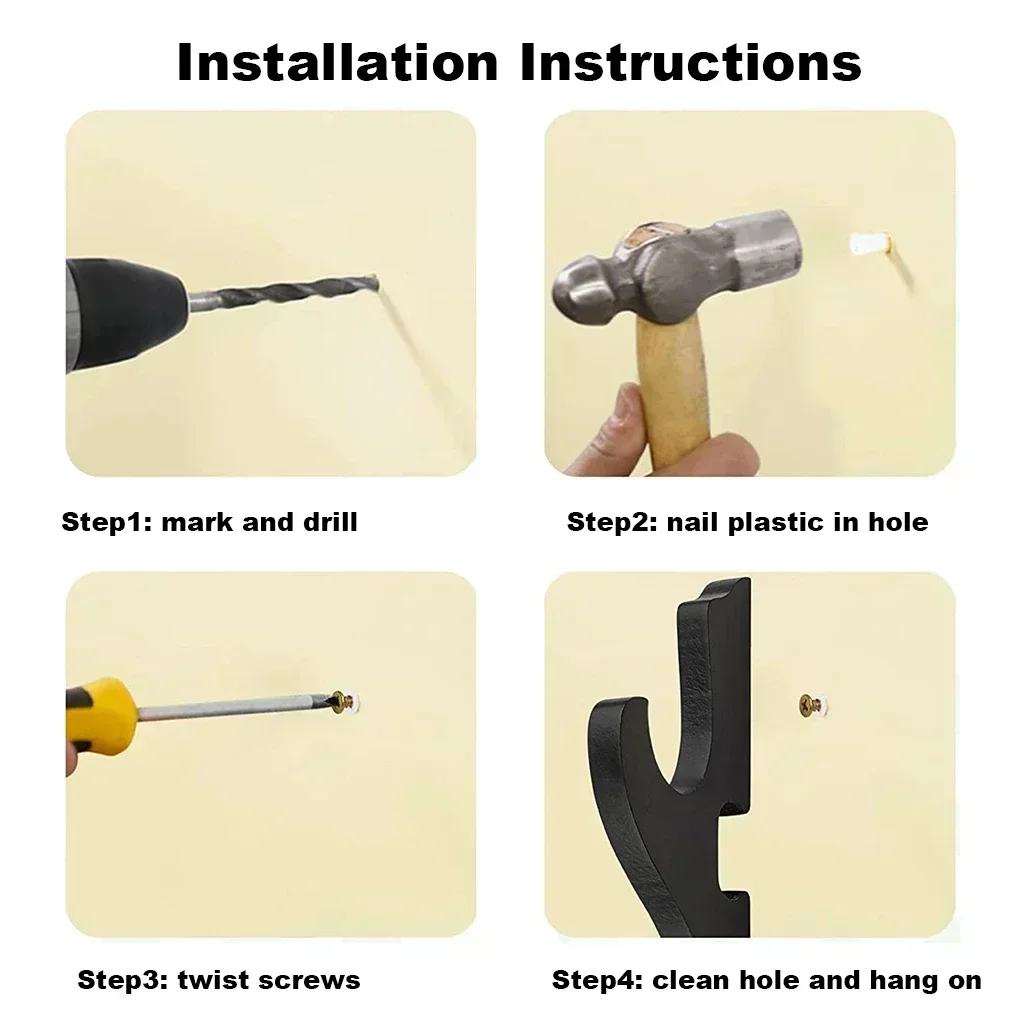 Installation Instructions

Step1: mark and drill

Step2: nail plastic in hole

Step3: twist screws

Step4: clean hole and hang on