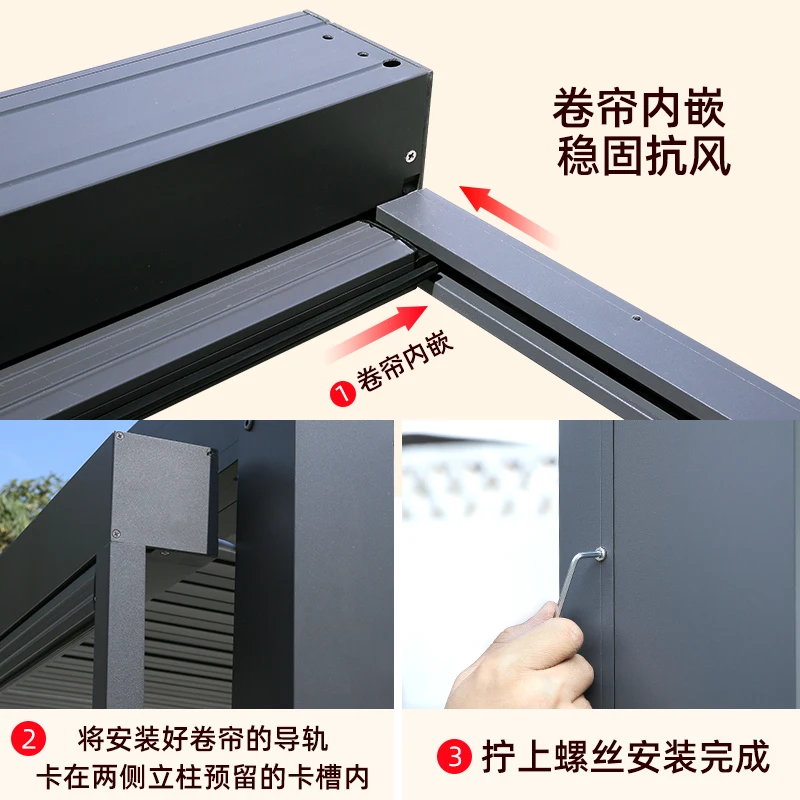 卷帘内嵌
稳固抗风

1 卷帘内嵌

2 将安装好卷帘的导轨
卡在两侧立柱预留的卡槽内

3 拧上螺丝安装完成