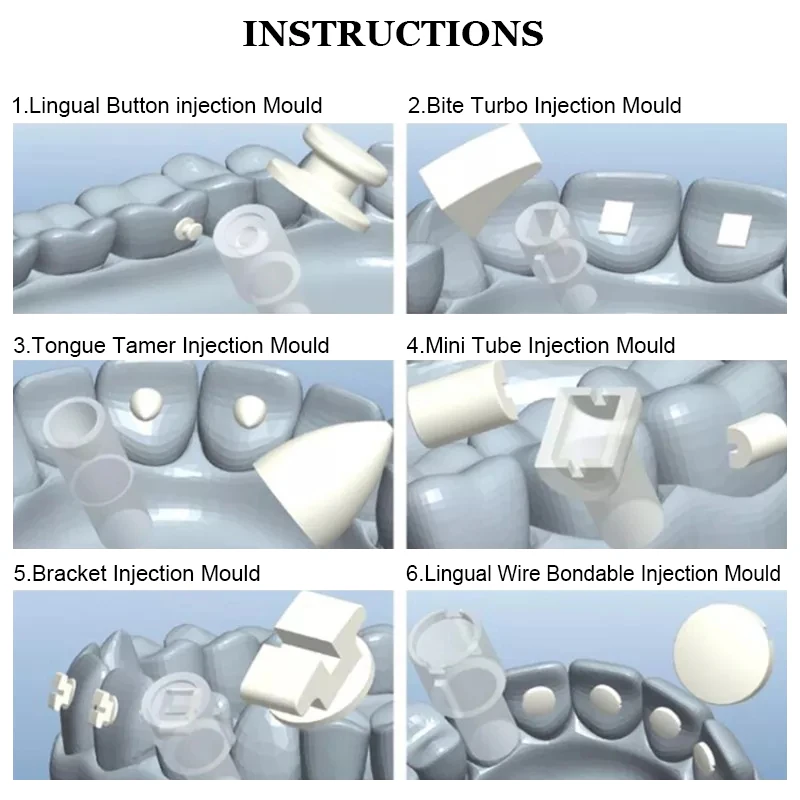 INSTRUCTIONS

1.Lingual Button injection Mould

2.Bite Turbo Injection Mould

3.Tongue Tamer Injection Mould

4.Mini Tube Injection Mould

5.Bracket Injection Mould

6.Lingual Wire Bondable Injection Mould