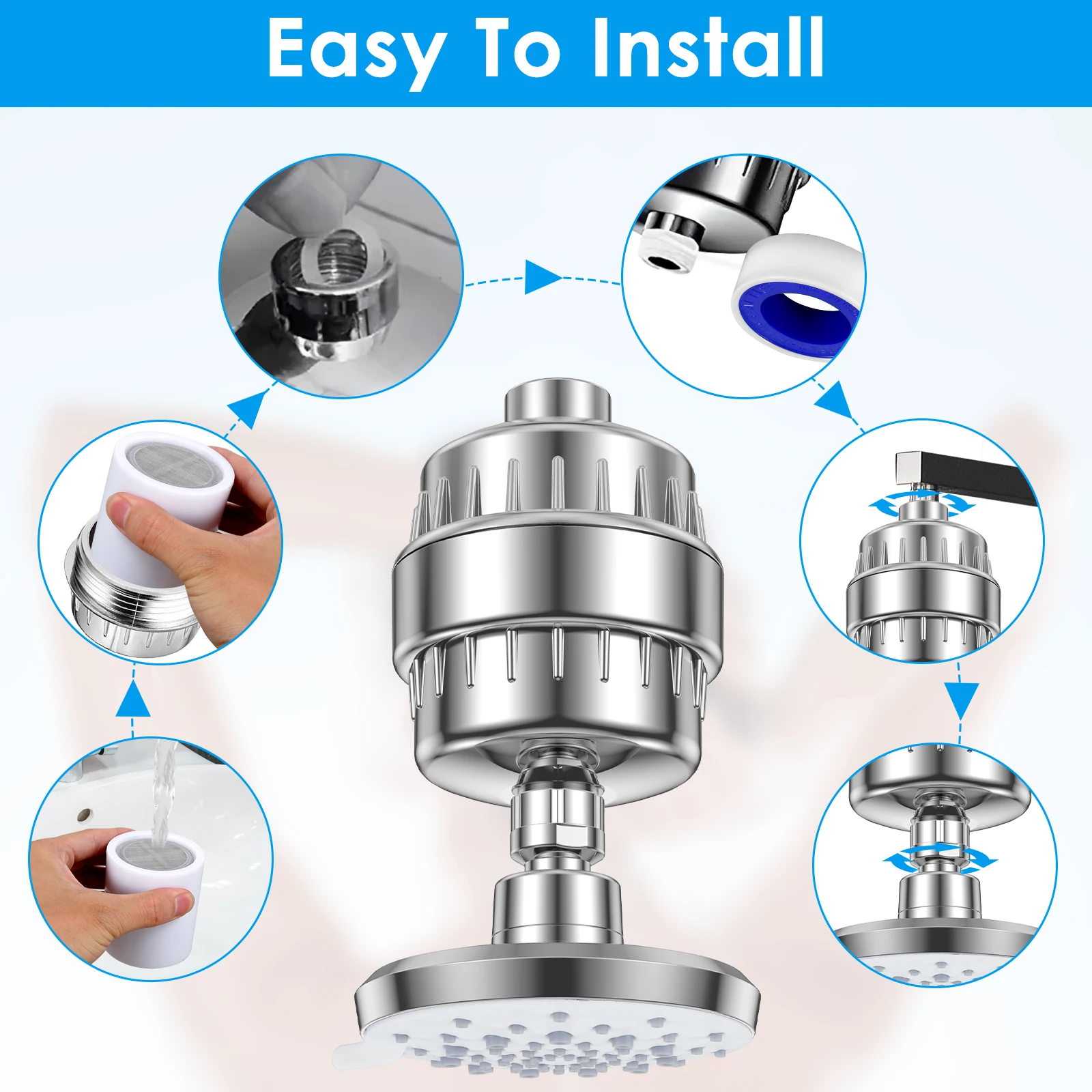 Easy To Install