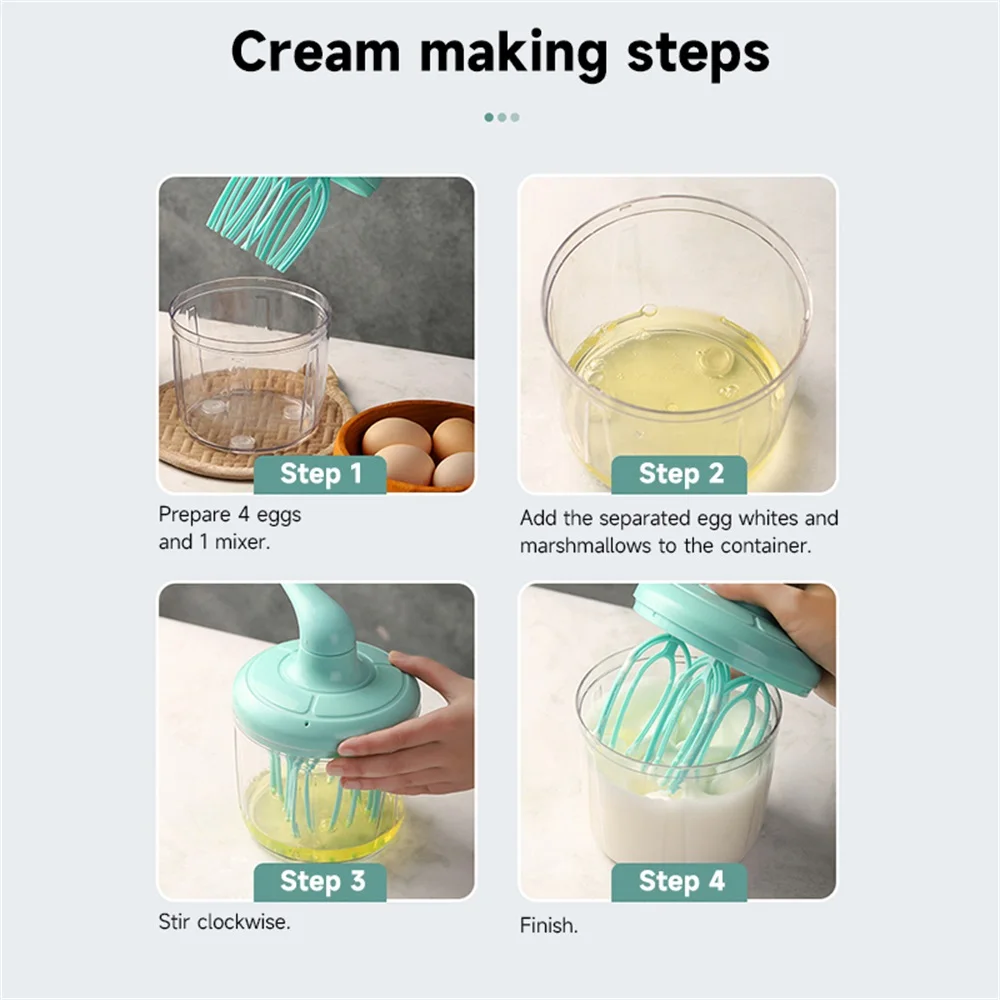 Cream making steps

Step 1

Prepare 4 eggs and 1 mixer.

Step 2

Add the separated egg whites and marshmallows to the container.

Step 3

Stir clockwise.

Step 4

Finish.