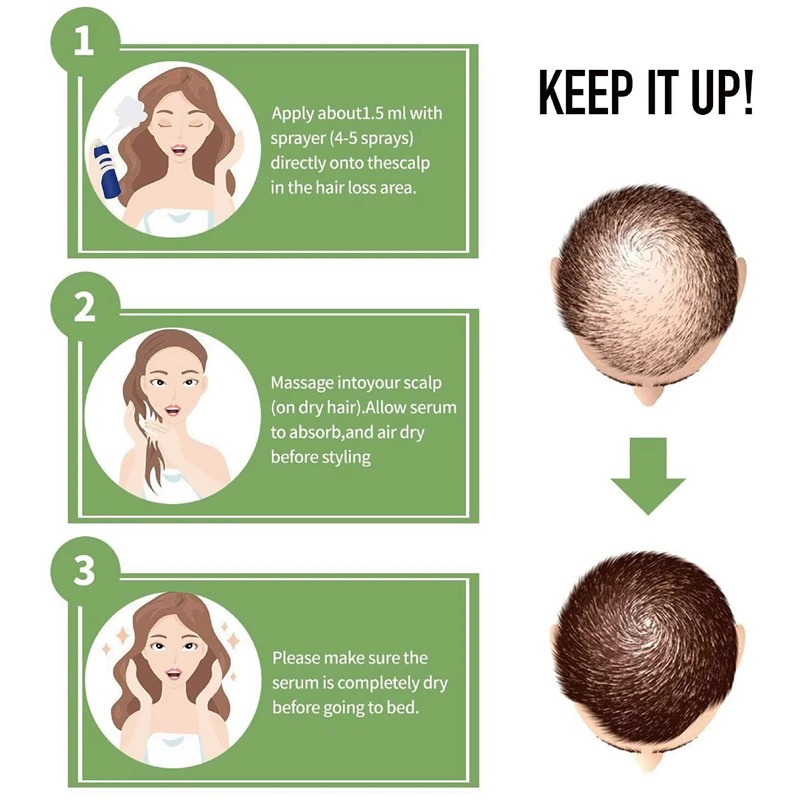 1

Apply about1.5 ml with sprayer (4-5 sprays) directly onto thescalp in the hair loss area.

2

Massage intoyour scalp (on dry hair).Allow serum to absorb,and air dry before styling

3

Please make sure the serum is completely dry before going to bed.

KEEP IT UP!