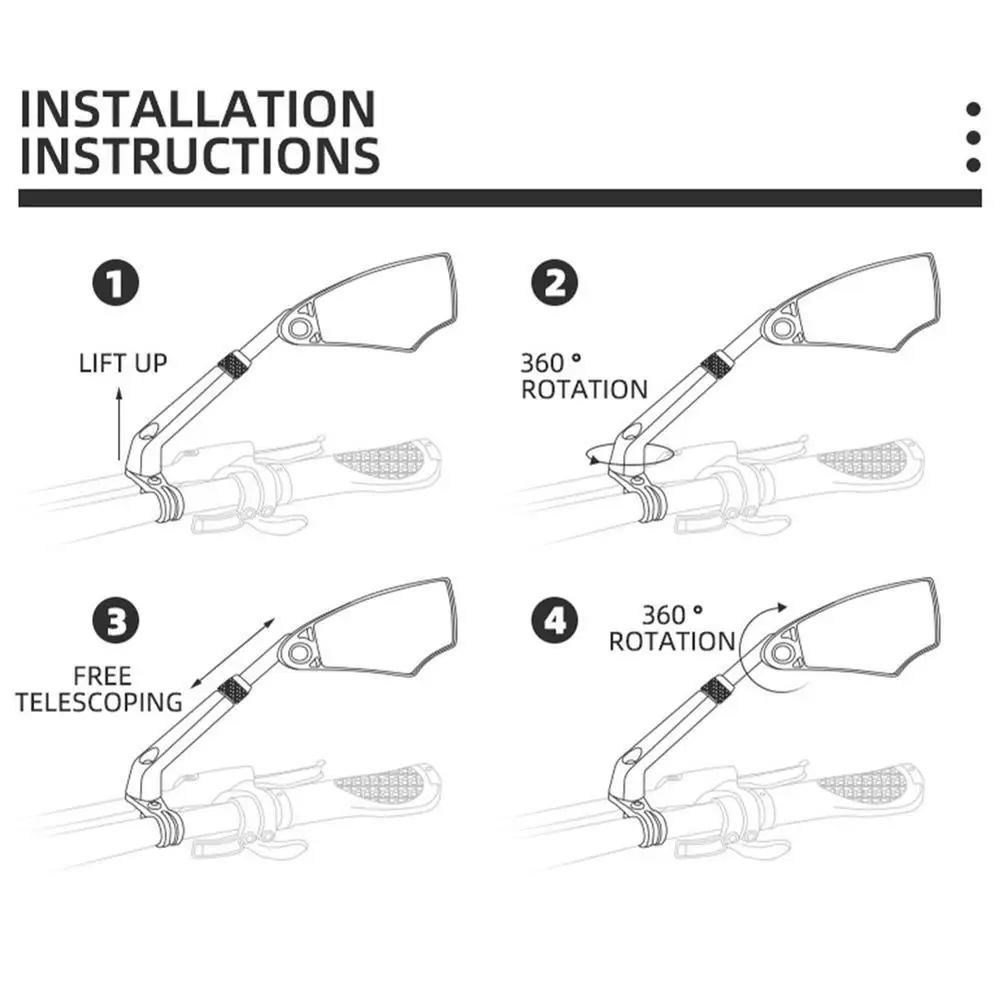 INSTALLATION
INSTRUCTIONS

1
LIFT UP

2
360 °
ROTATION

3
FREE
TELESCOPING

4
360 °
ROTATION